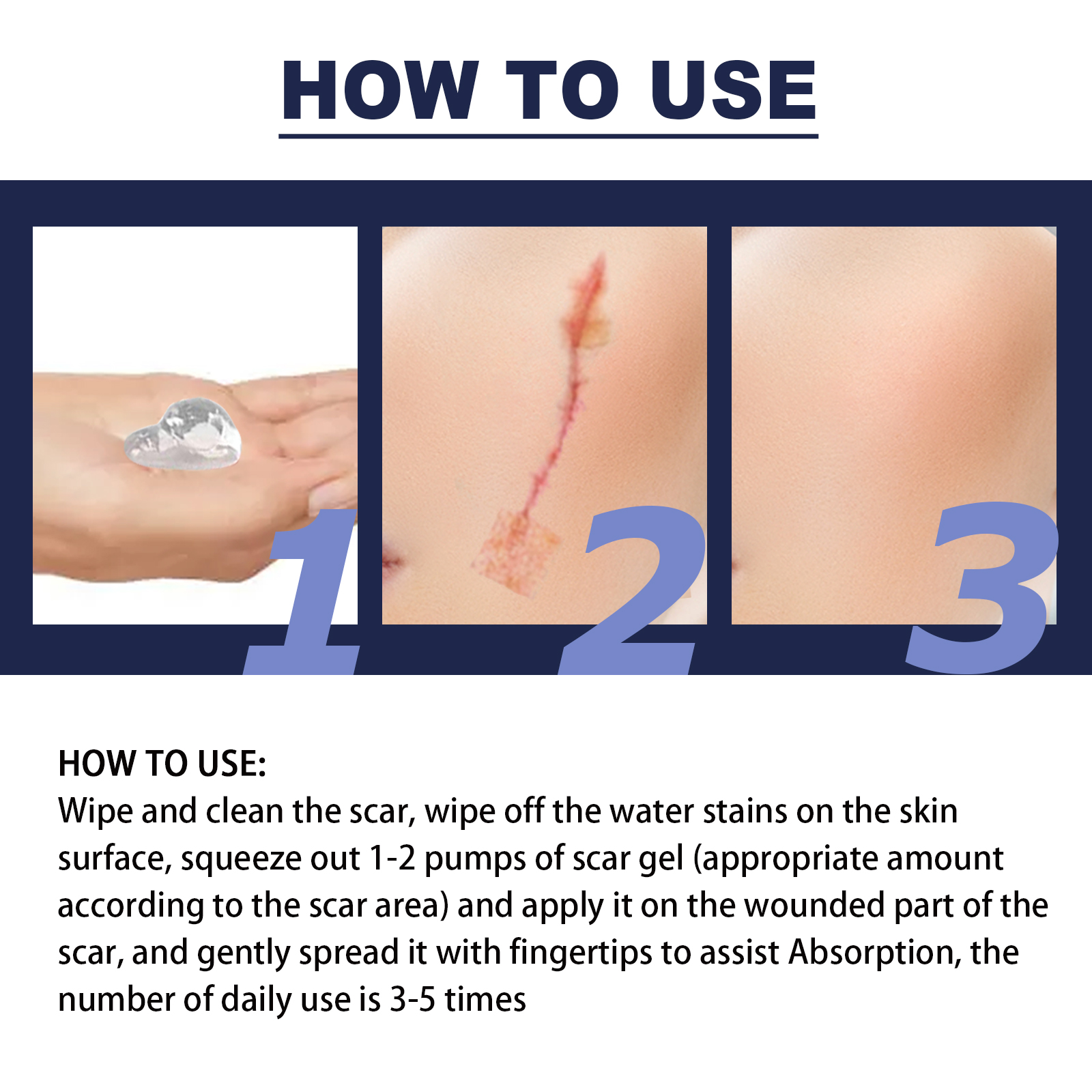 HOW TO USE

1

2

3

HOW TO USE:
Wipe and clean the scar, wipe off the water stains on the skin surface, squeeze out 1-2 pumps of scar gel (appropriate amount according to the scar area) and apply it on the wounded part of the scar, and gently spread it with fingertips to assist Absorption, the number of daily use is 3-5 times