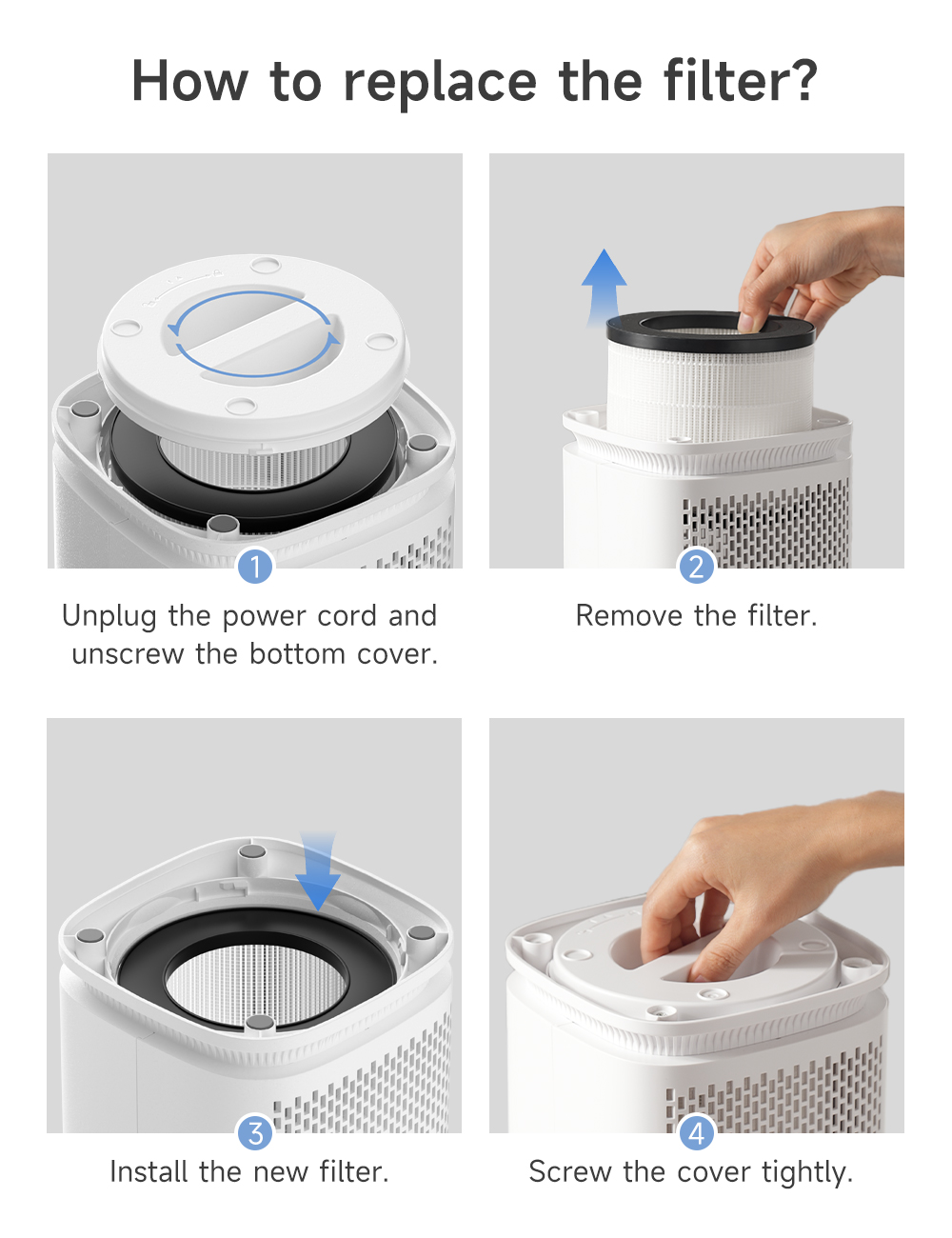 How to replace the filter?

1
Unplug the power cord and unscrew the bottom cover.

2
Remove the filter.

3
Install the new filter.

4
Screw the cover tightly.