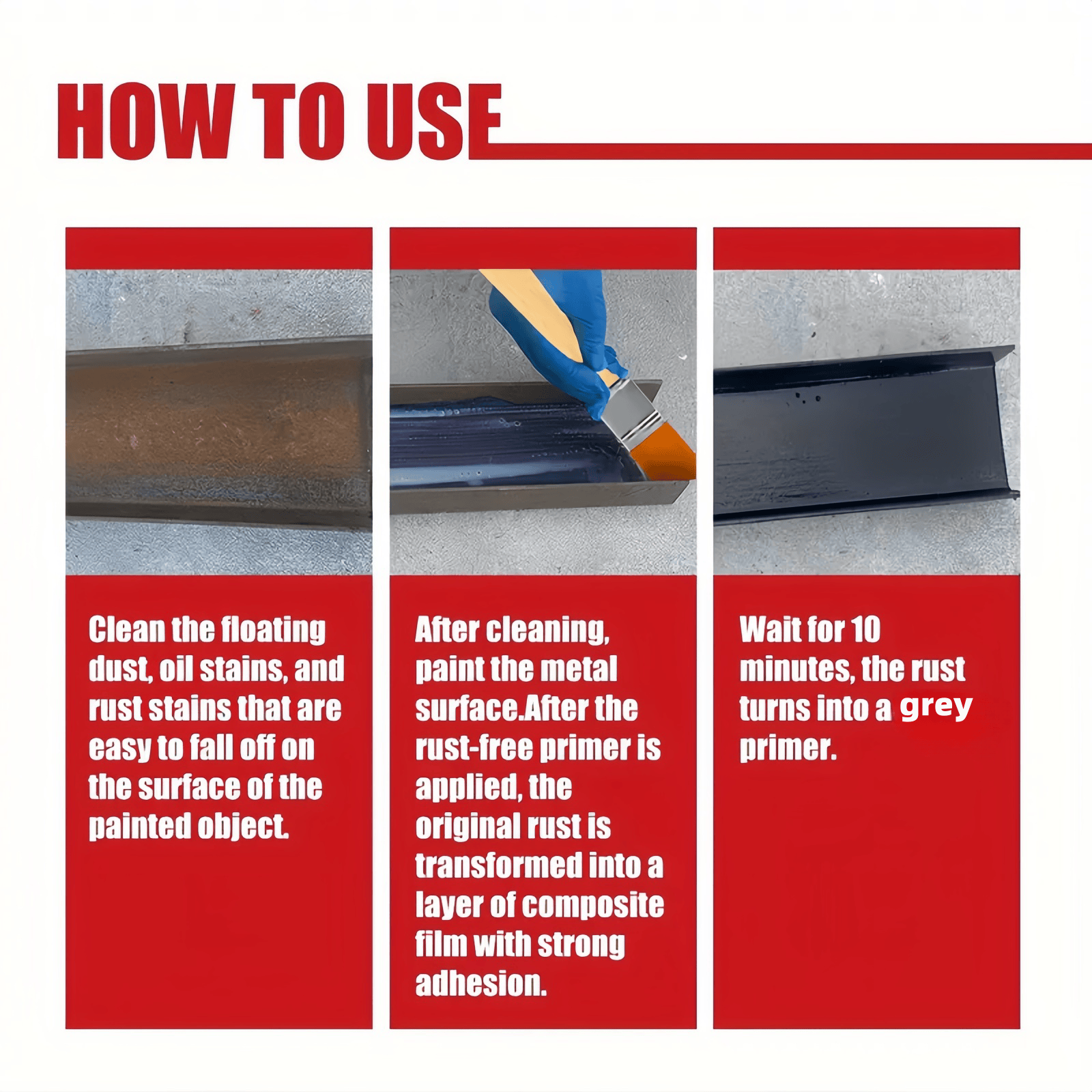 HOW TO USE

Clean the floating dust, oil stains, and rust stains that are easy to fall off on the surface of the painted object.

After cleaning, paint the metal surface.After the rust-free primer is applied, the original rust is transformed into a layer of composite film with strong adhesion.

Wait for 10 minutes, the rust turns into a grey primer.