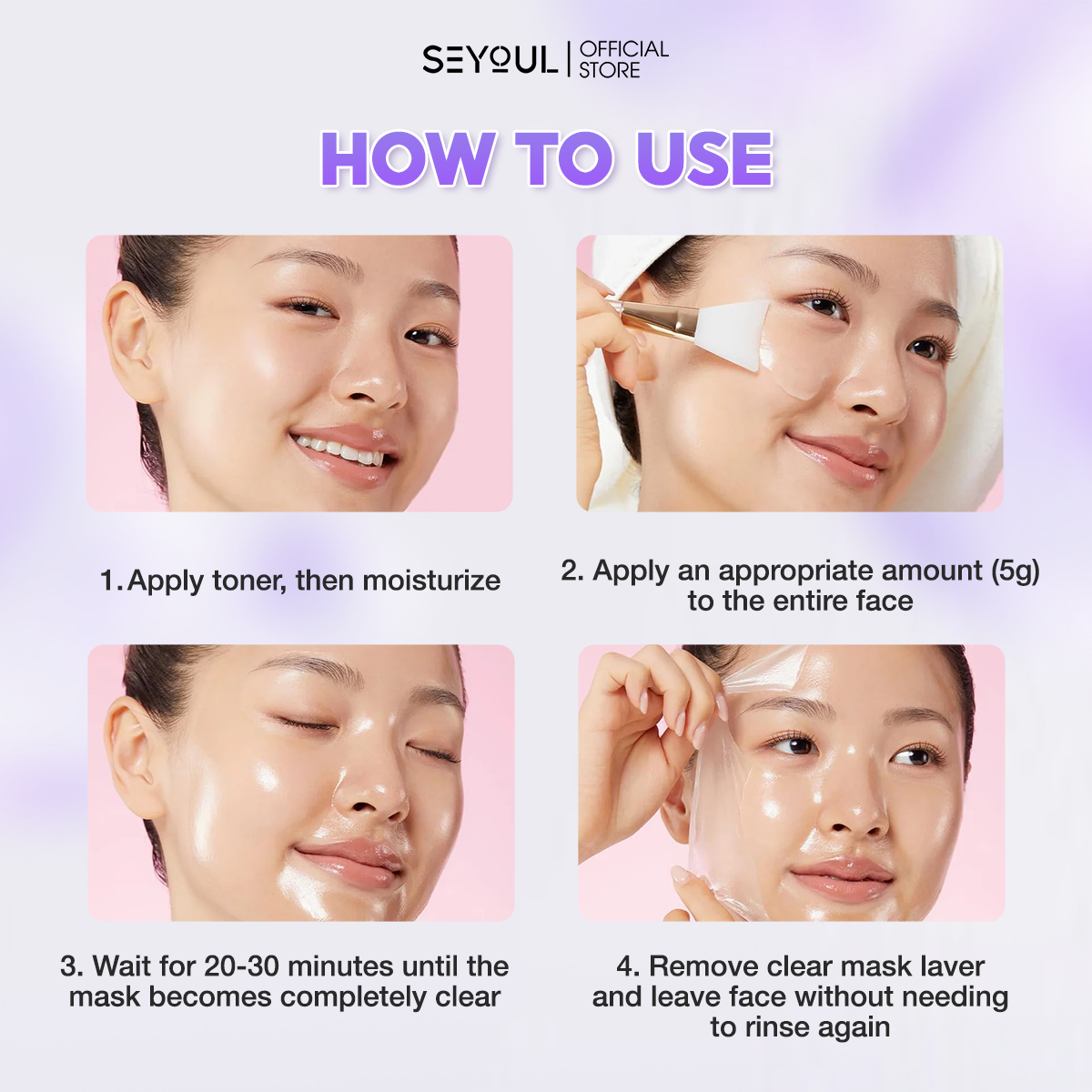 SEYOUL | OFFICIAL STORE

HOW TO USE

1. Apply toner, then moisturize

2. Apply an appropriate amount (5g) to the entire face

3. Wait for 20-30 minutes until the mask becomes completely clear

4. Remove clear mask laver and leave face without needing to rinse again