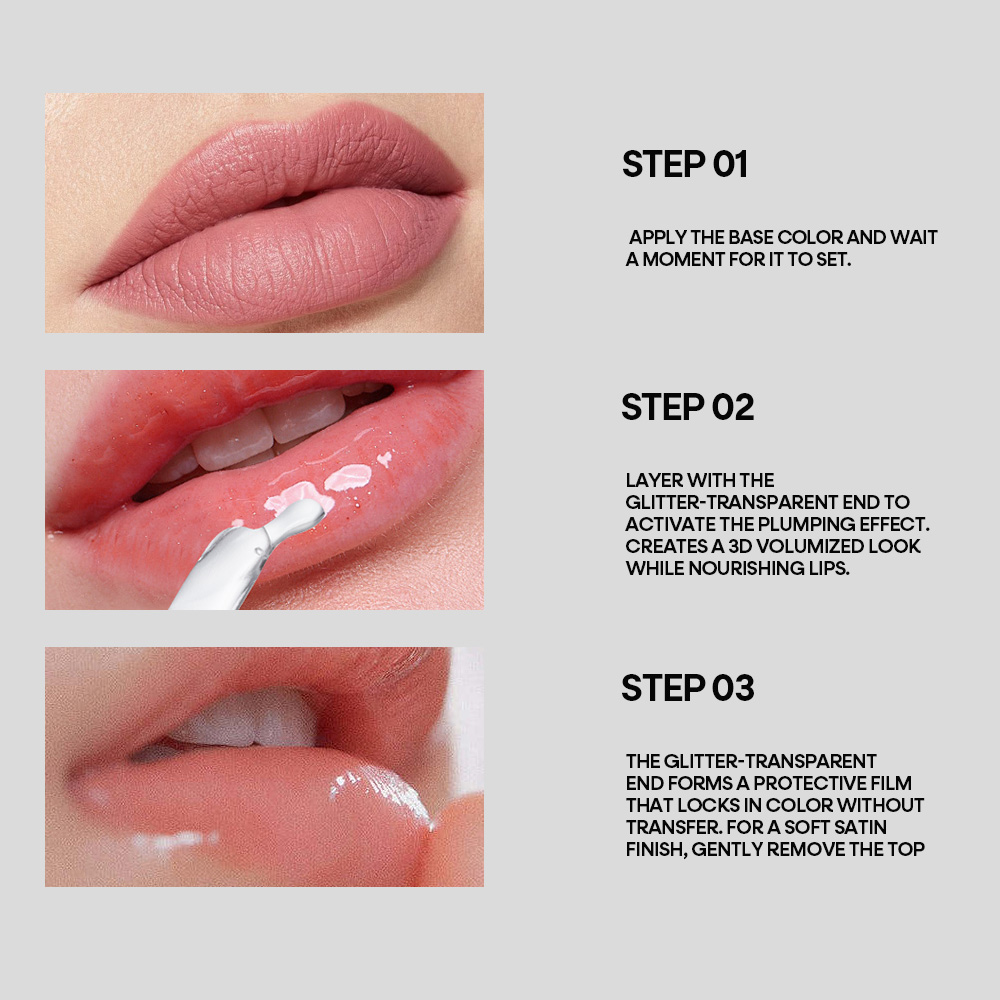 STEP 01

APPLY THE BASE COLOR AND WAIT A MOMENT FOR IT TO SET.

STEP 02

LAYER WITH THE GLITTER-TRANSPARENT END TO ACTIVATE THE PLUMPING EFFECT. CREATES A 3D VOLUMIZED LOOK WHILE NOURISHING LIPS.

STEP 03

THE GLITTER-TRANSPARENT END FORMS A PROTECTIVE FILM THAT LOCKS IN COLOR WITHOUT TRANSFER. FOR A SOFT SATIN FINISH, GENTLY REMOVE THE TOP