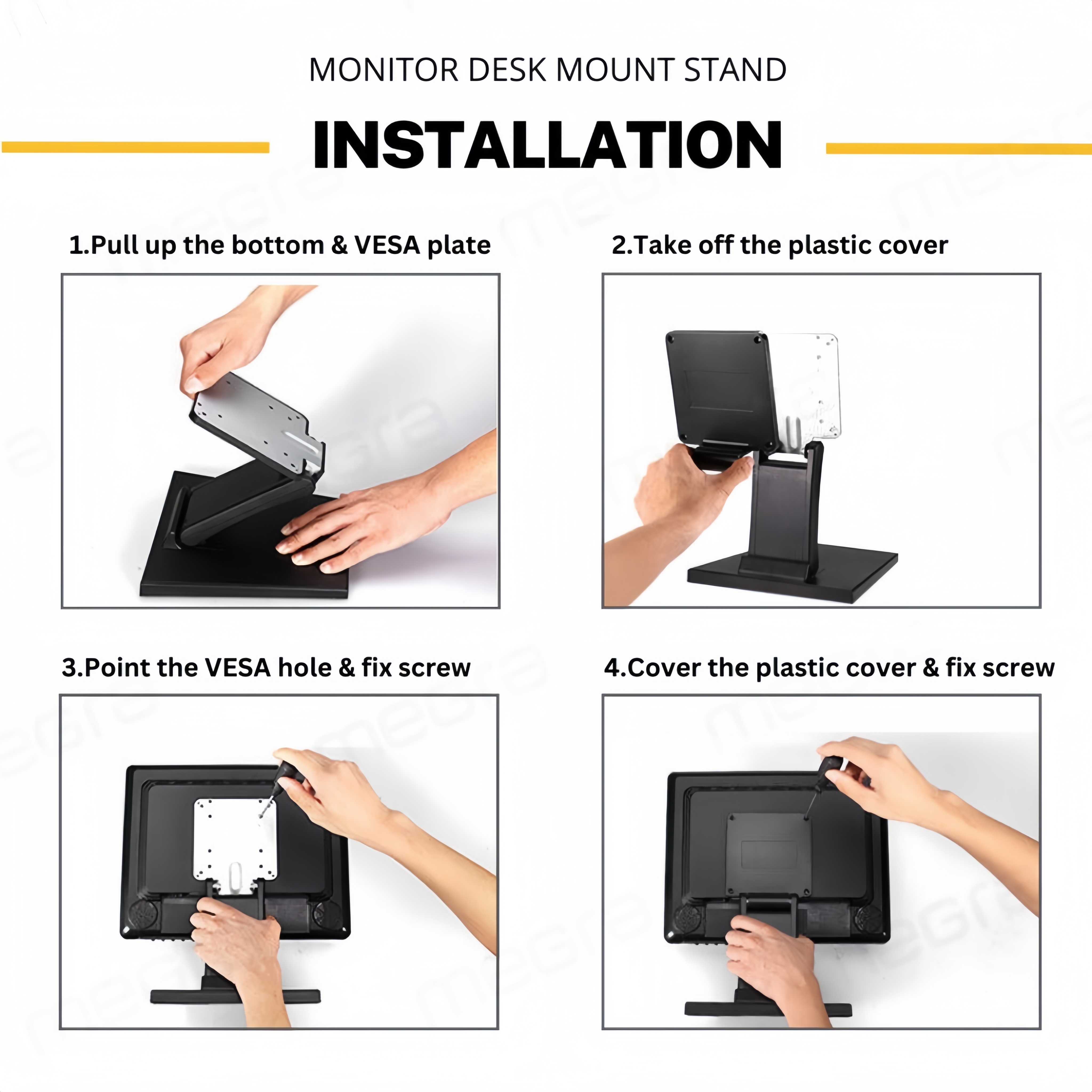 MONITOR DESK MOUNT STAND

INSTALLATION

1.Pull up the bottom & VESA plate

2.Take off the plastic cover

3.Point the VESA hole & fix screw

4.Cover the plastic cover & fix screw