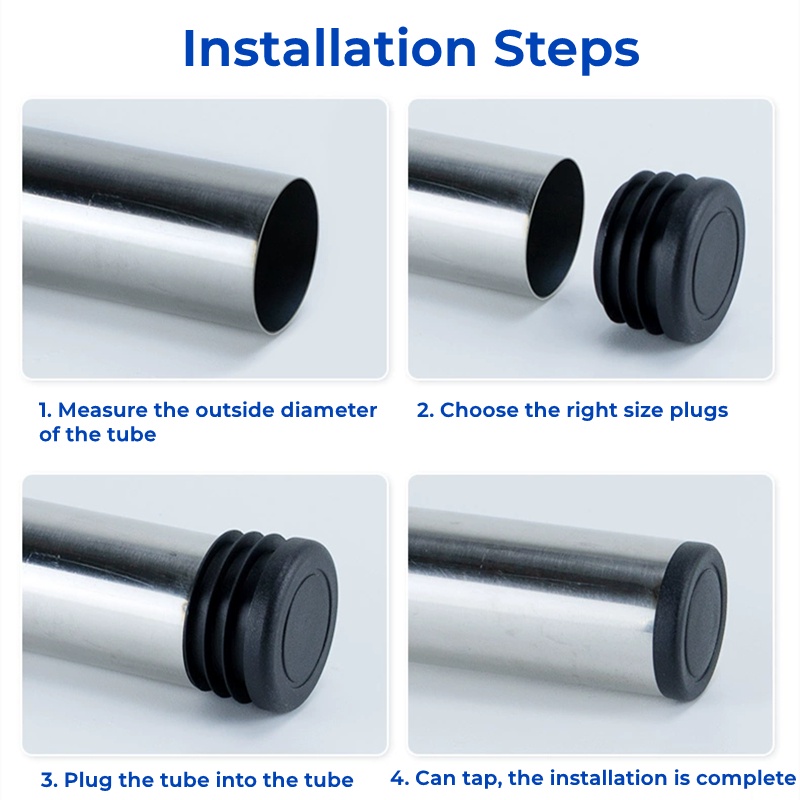 Installation Steps

1. Measure the outside diameter of the tube

2. Choose the right size plugs

3. Plug the tube into the tube

4. Can tap, the installation is complete