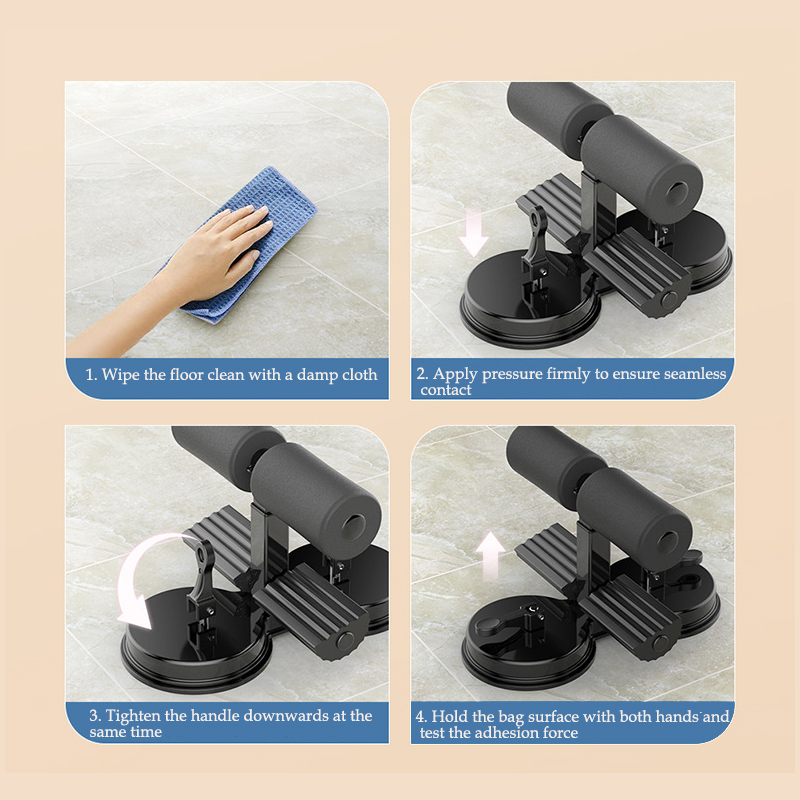 1. Wipe the floor clean with a damp cloth

2. Apply pressure firmly to ensure seamless contact

3. Tighten the handle downwards at the same time

4. Hold the bag surface with both hands and test the adhesion force