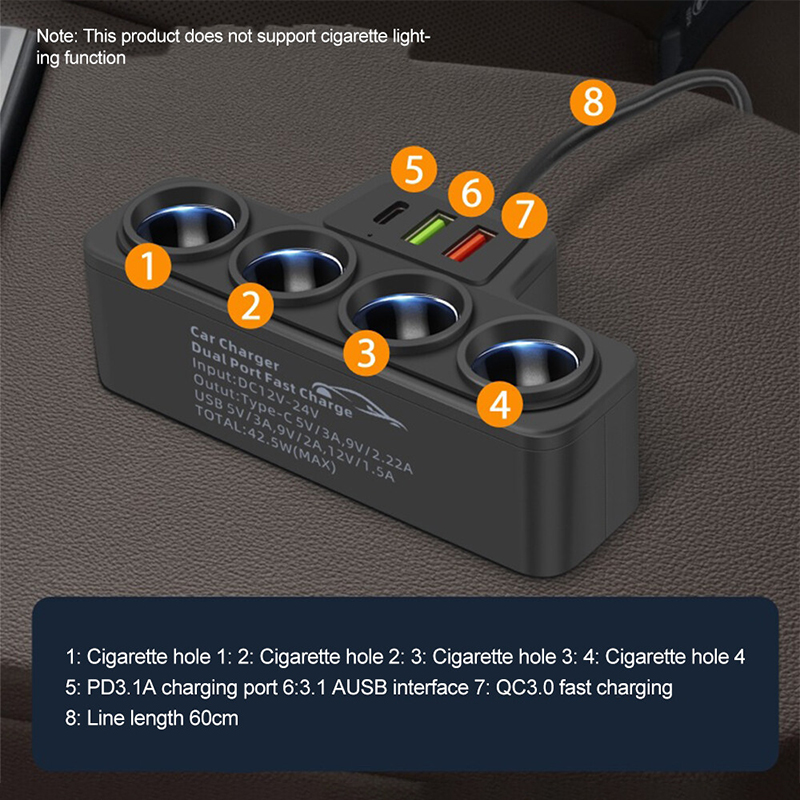 Note: This product does not support cigarette lighting function

8

5

6

7

1

2

3

4

Car Charger
Dual Port Fast Charge
Input:DC12V-24V
Outut:Type-C 5V/3A,9V/2.22A
USB 5V/3A,9V/2A,12V/1.5A
TOTAL:42.5W(MAX)

1: Cigarette hole 1: 2: Cigarette hole 2: 3: Cigarette hole 3: 4: Cigarette hole 4
5: PD3.1A charging port 6:3.1 AUSB interface 7: QC3.0 fast charging
8: Line length 60cm