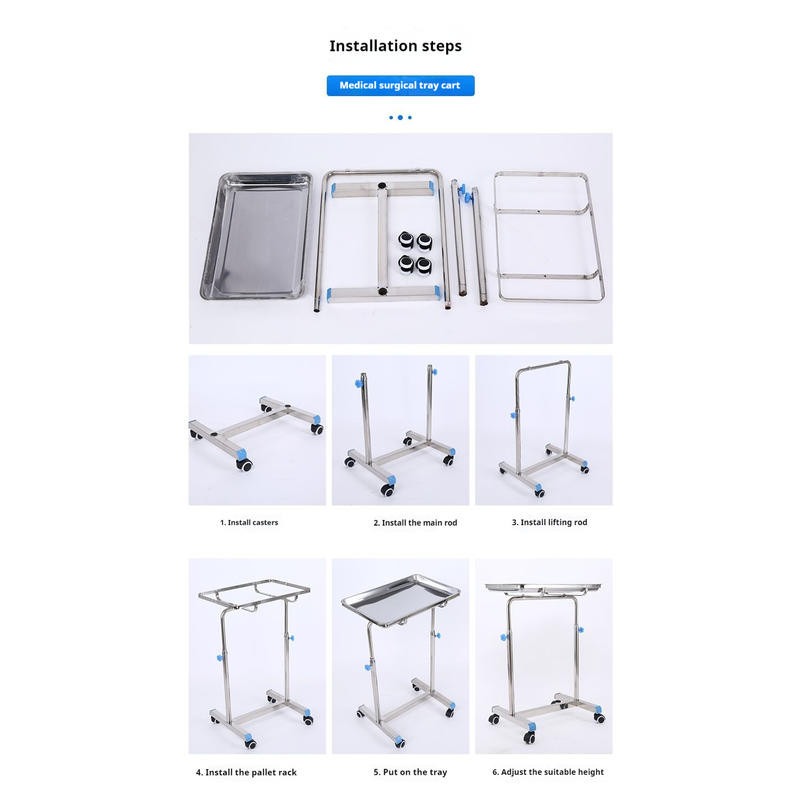 Installation steps

Medical surgical tray cart

1. Install casters

2. Install the main rod

3. Install lifting rod

4. Install the pallet rack

5. Put on the tray

6. Adjust the suitable height