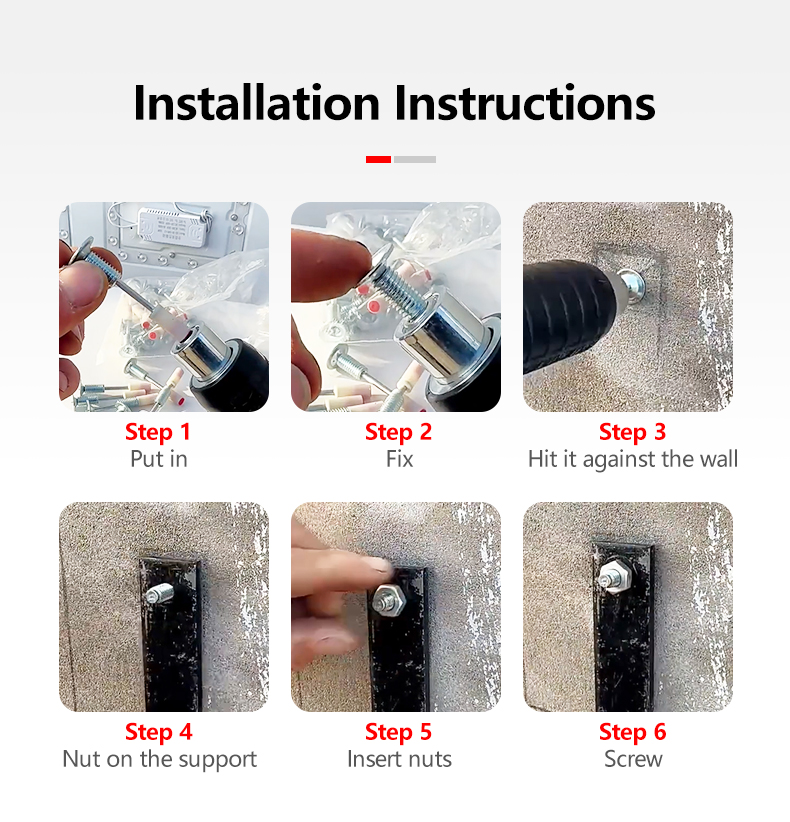 Installation Instructions

Step 1
Put in

Step 2
Fix

Step 3
Hit it against the wall

Step 4
Nut on the support

Step 5
Insert nuts

Step 6
Screw