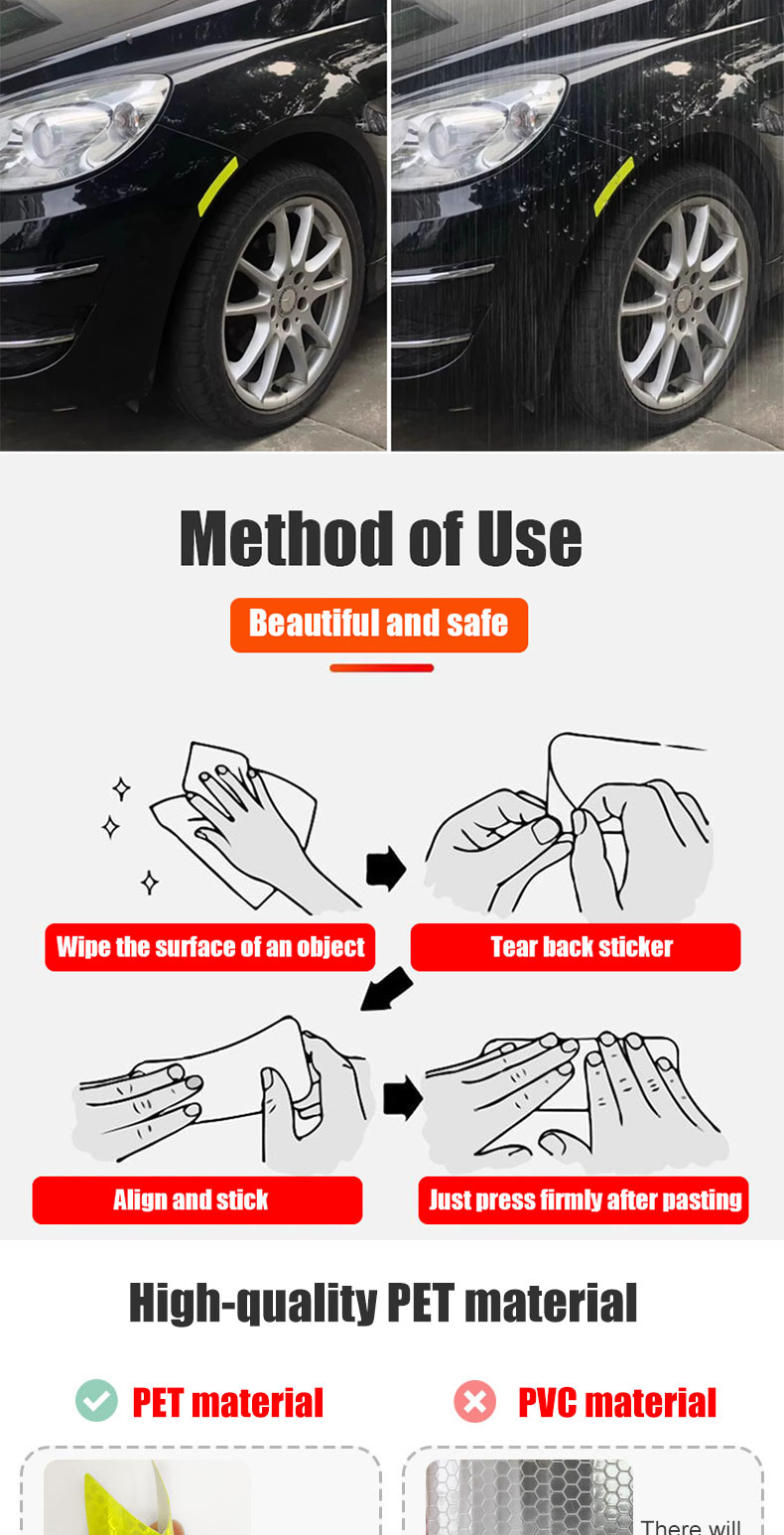 Method of Use

Beautiful and safe

Wipe the surface of an object

Tear back sticker

Align and stick

Just press firmly after pasting

High-quality PET material

PET material

PVC material

There will