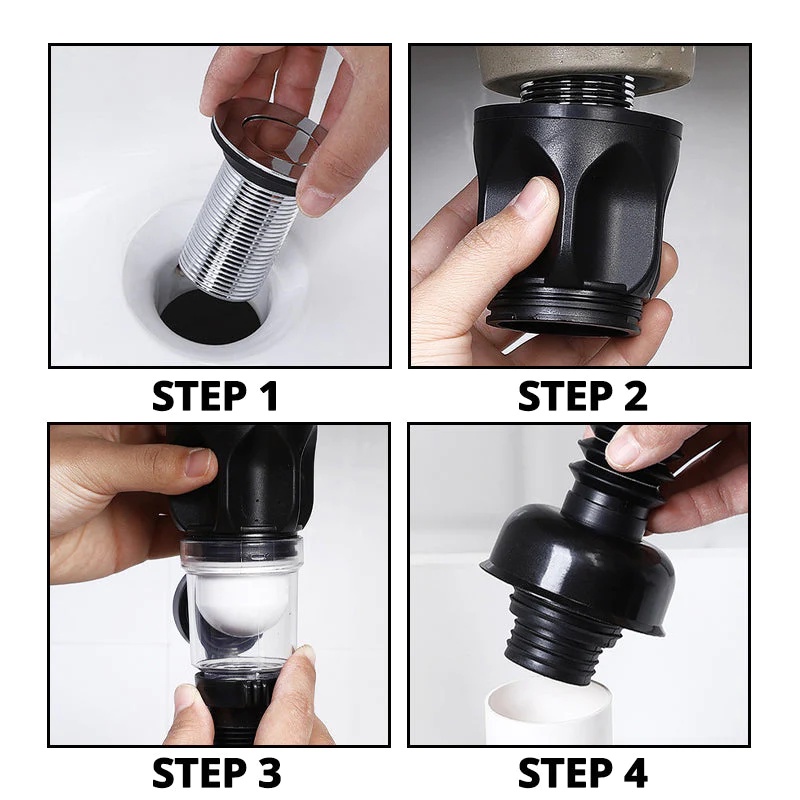 STEP 1

STEP 2

STEP 3

STEP 4