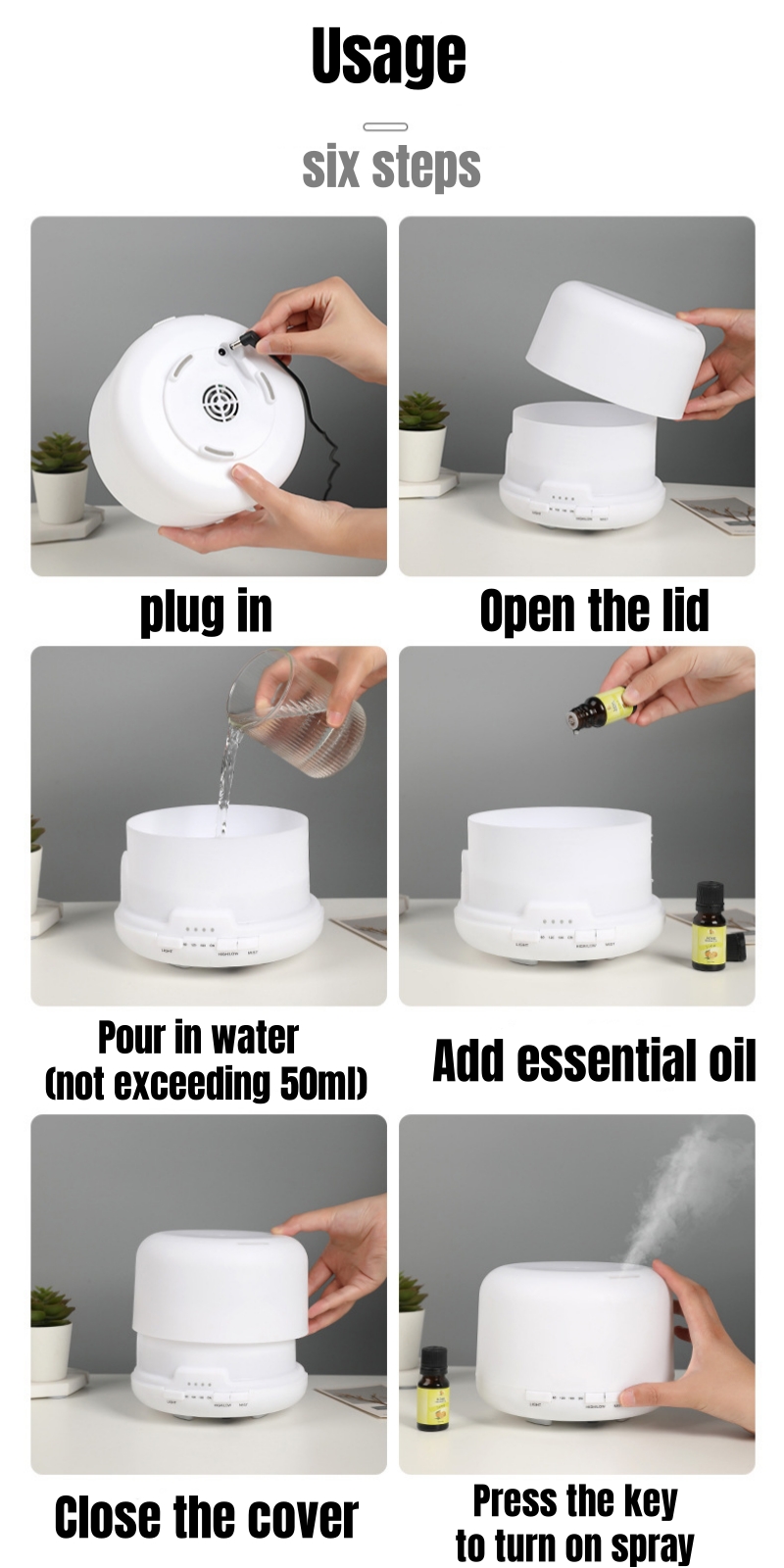 Usage

six steps

plug in

Open the lid

Pour in water
(not exceeding 50ml)

Add essential oil

Close the cover

Press the key
to turn on spray