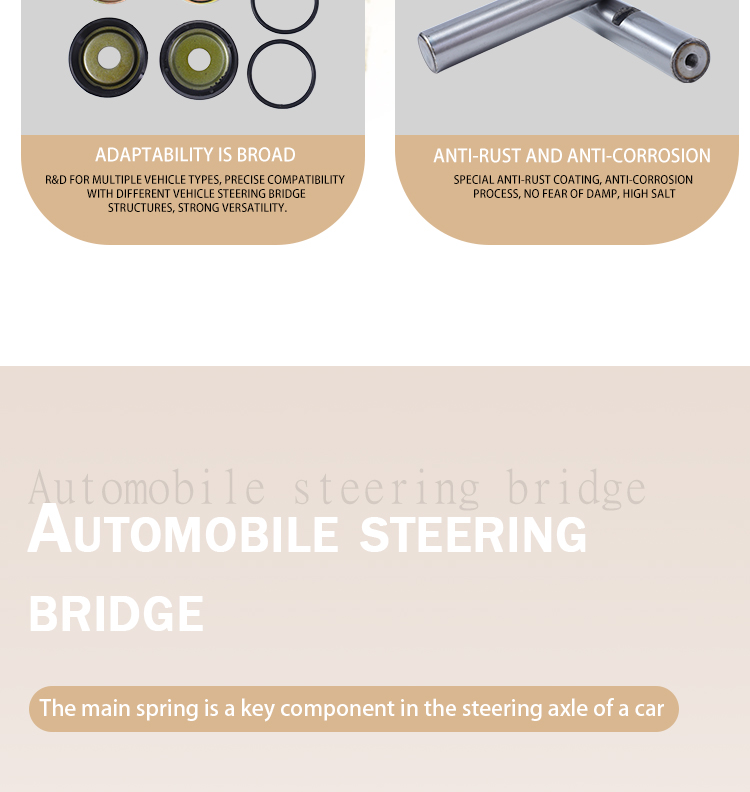 ADAPTABILITY IS BROAD

R&D FOR MULTIPLE VEHICLE TYPES, PRECISE COMPATIBILITY WITH DIFFERENT VEHICLE STEERING BRIDGE STRUCTURES, STRONG VERSATILITY.

ANTI-RUST AND ANTI-CORROSION

SPECIAL ANTI-RUST COATING, ANTI-CORROSION PROCESS, NO FEAR OF DAMP, HIGH SALT

Automobile steering bridge

AUTOMOBILE STEERING BRIDGE

The main spring is a key component in the steering axle of a car