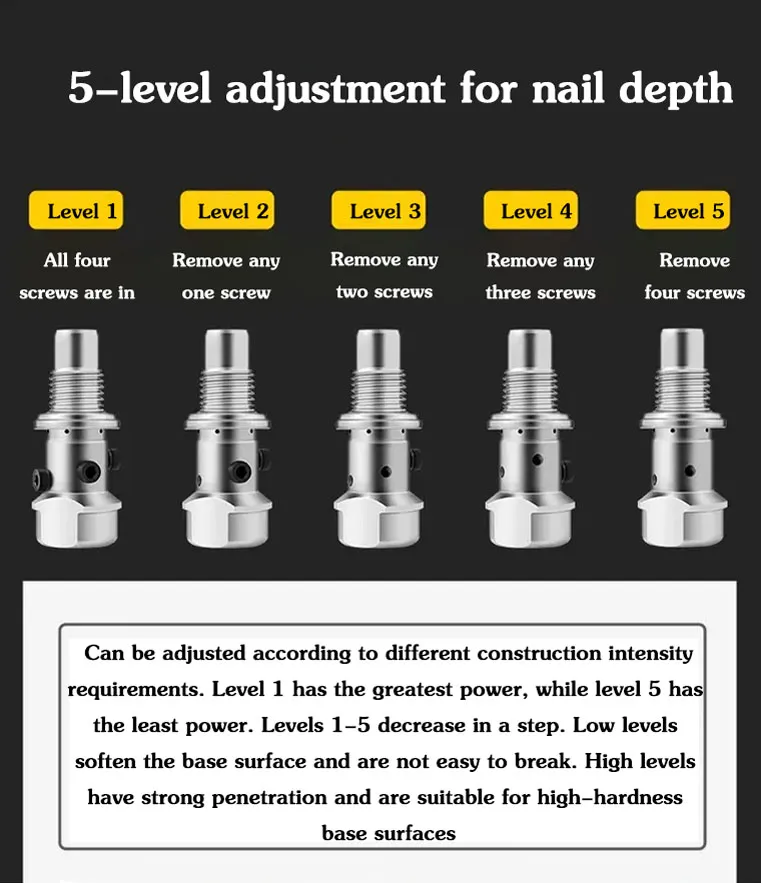 5-level adjustment for nail depth

Level 1
All four screws are in

Level 2
Remove any one screw

Level 3
Remove any two screws

Level 4
Remove any three screws

Level 5
Remove four screws

Can be adjusted according to different construction intensity requirements. Level 1 has the greatest power, while level 5 has the least power. Levels 1-5 decrease in a step. Low levels soften the base surface and are not easy to break. High levels have strong penetration and are suitable for high-hardness base surfaces