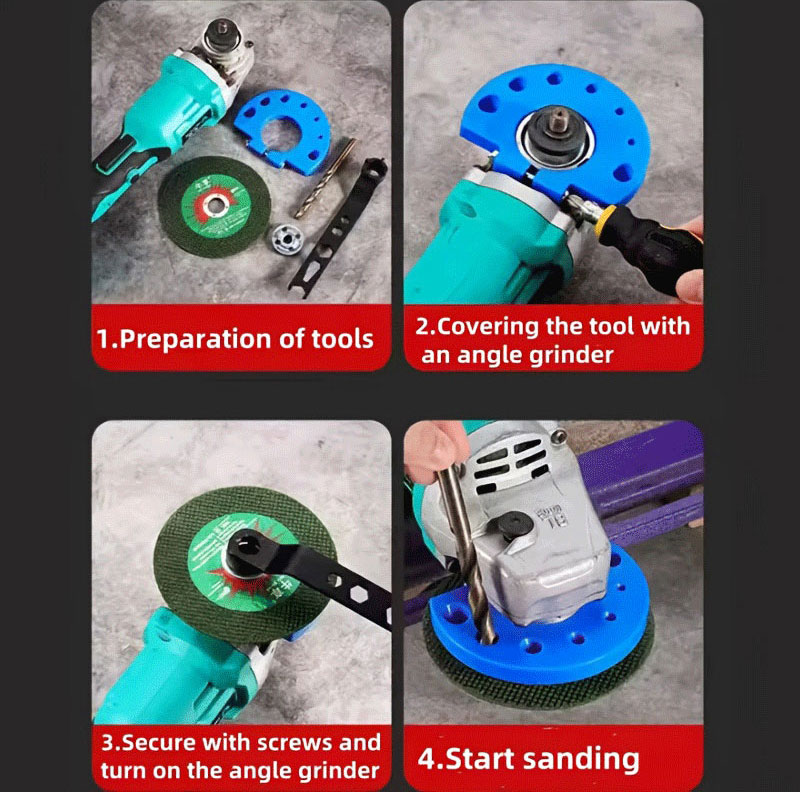 1.Preparation of tools

2.Covering the tool with an angle grinder

3.Secure with screws and turn on the angle grinder

4.Start sanding