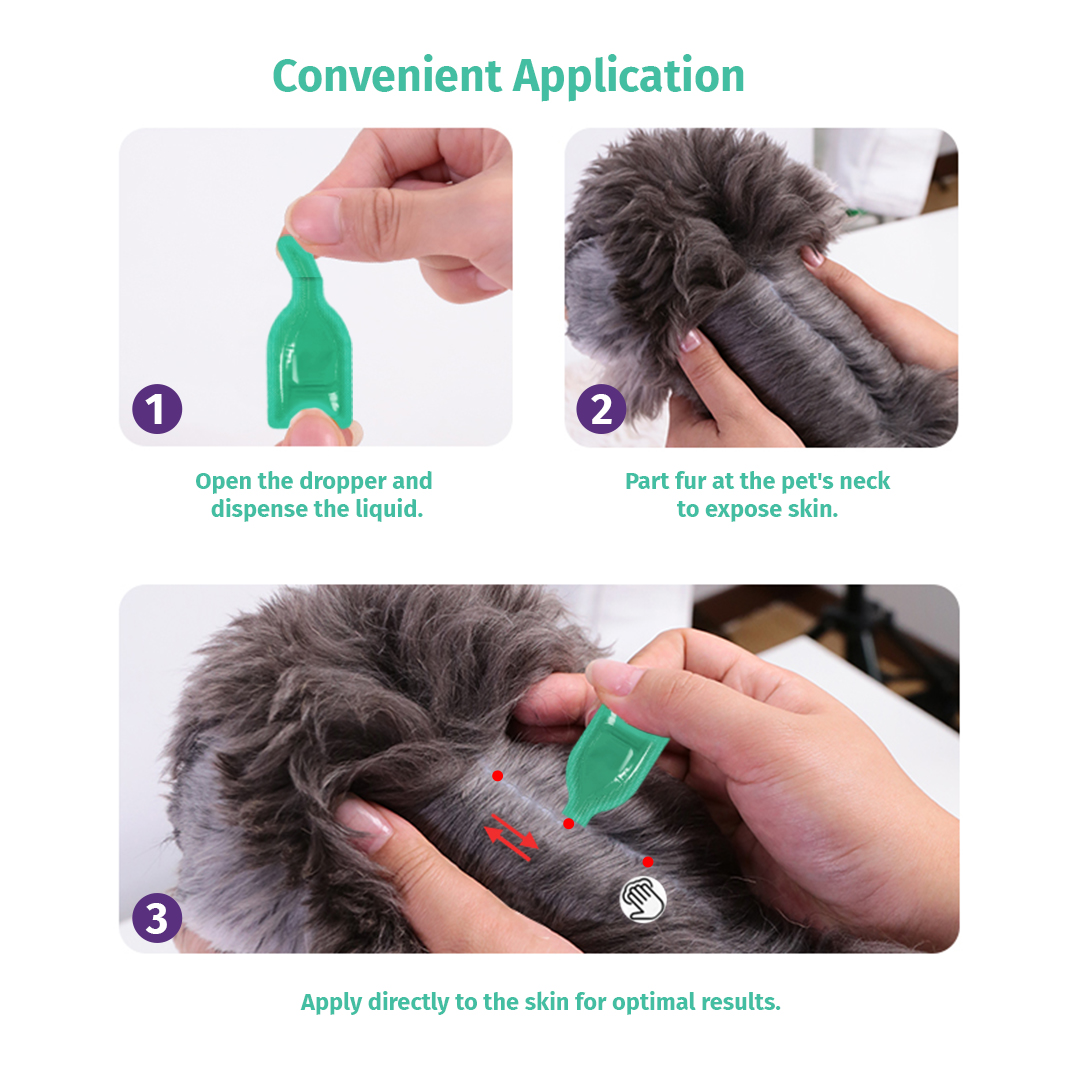 Convenient Application

1

Open the dropper and dispense the liquid.

2

Part fur at the pet's neck to expose skin.

3

Apply directly to the skin for optimal results.