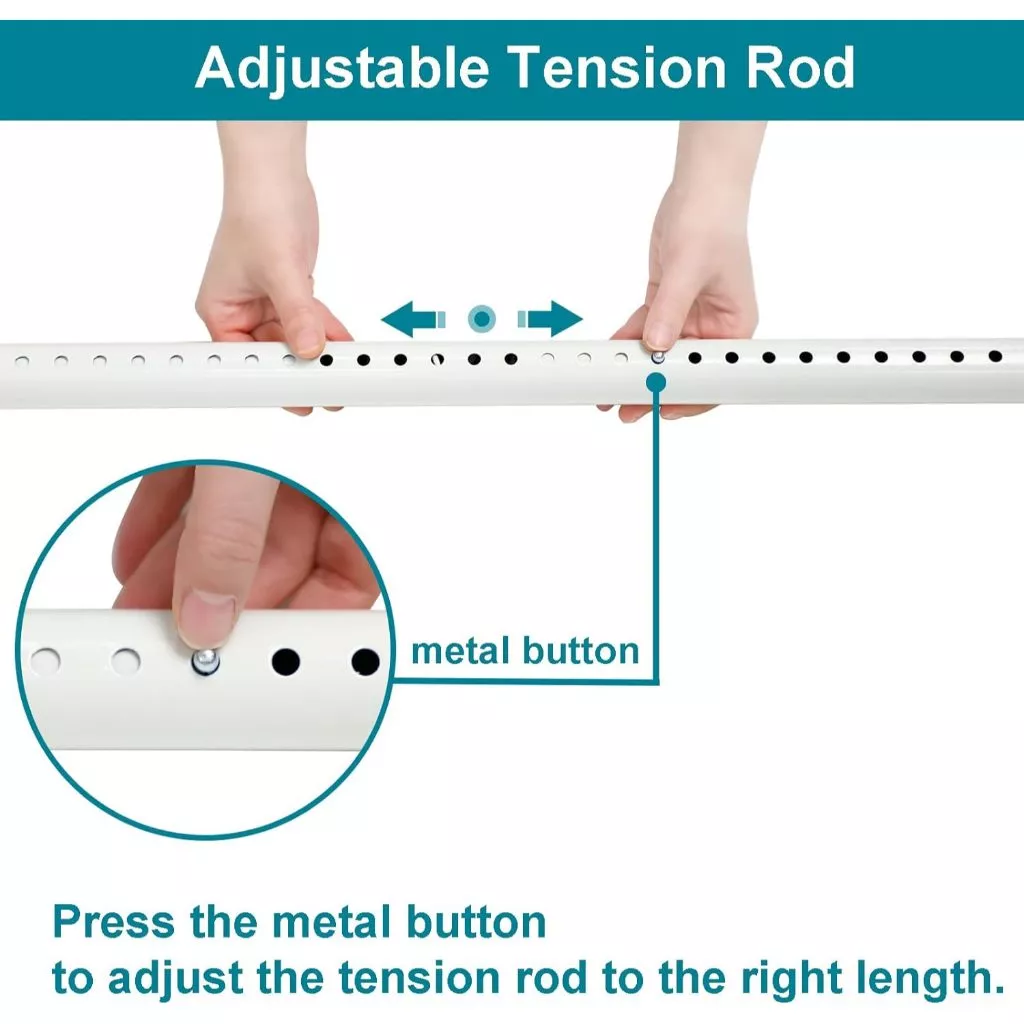 Adjustable Tension Rod

metal button

Press the metal button
to adjust the tension rod to the right length.