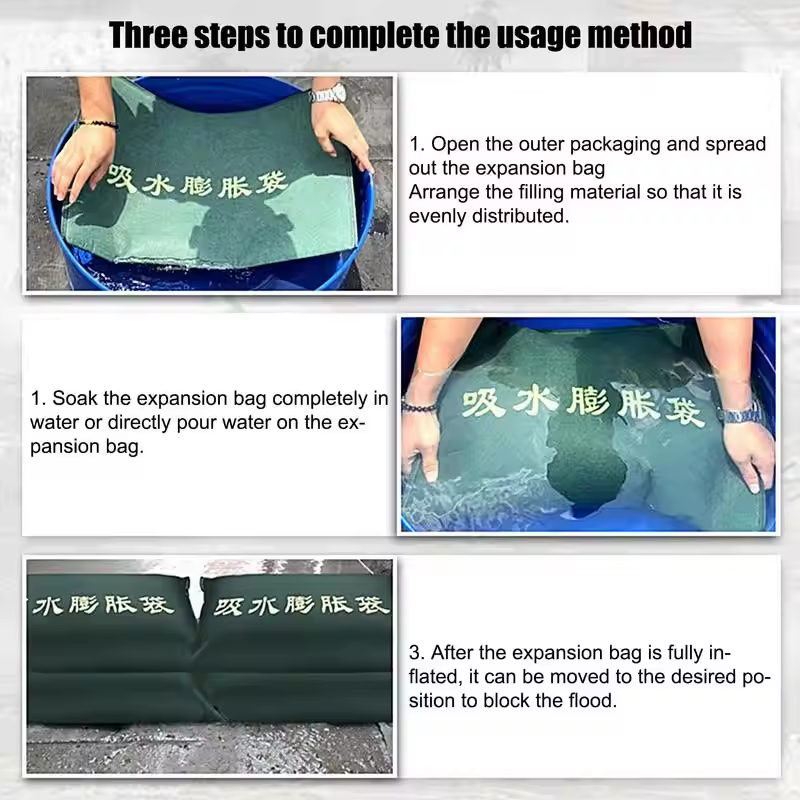 Three steps to complete the usage method

吸水膨胀袋

1. Open the outer packaging and spread out the expansion bag
Arrange the filling material so that it is evenly distributed.

1. Soak the expansion bag completely in water or directly pour water on the expansion bag.

吸水膨胀袋

水膨胀袋 吸水膨胀袋

3. After the expansion bag is fully inflated, it can be moved to the desired position to block the flood.