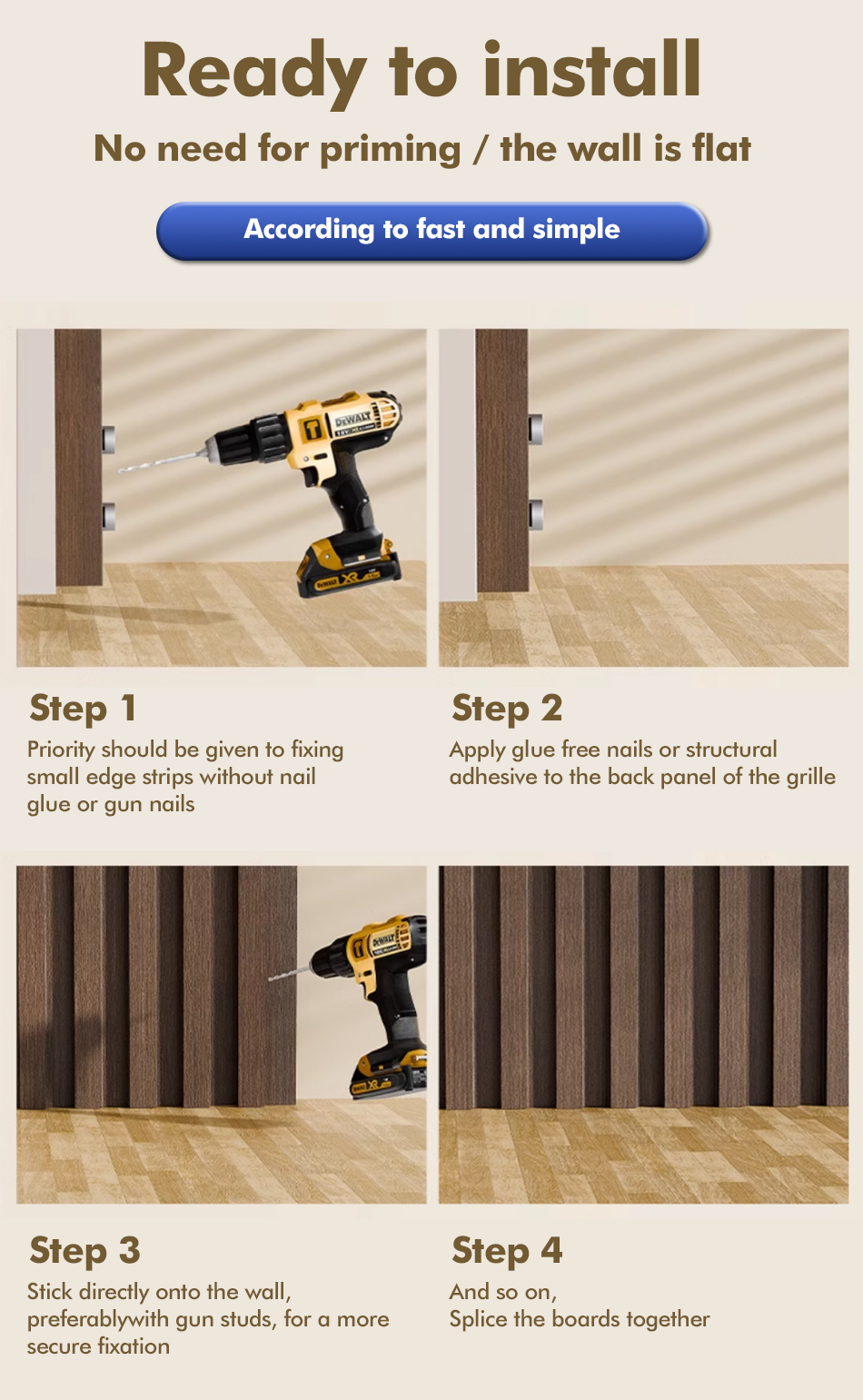 Ready to install

No need for priming / the wall is flat

According to fast and simple

DEWALT XR

Step 1

Priority should be given to fixing small edge strips without nail glue or gun nails

Step 2

Apply glue free nails or structural adhesive to the back panel of the grille

DEWALT XR

Step 3

Stick directly onto the wall, preferablywith gun studs, for a more secure fixation

Step 4

And so on,
Splice the boards together