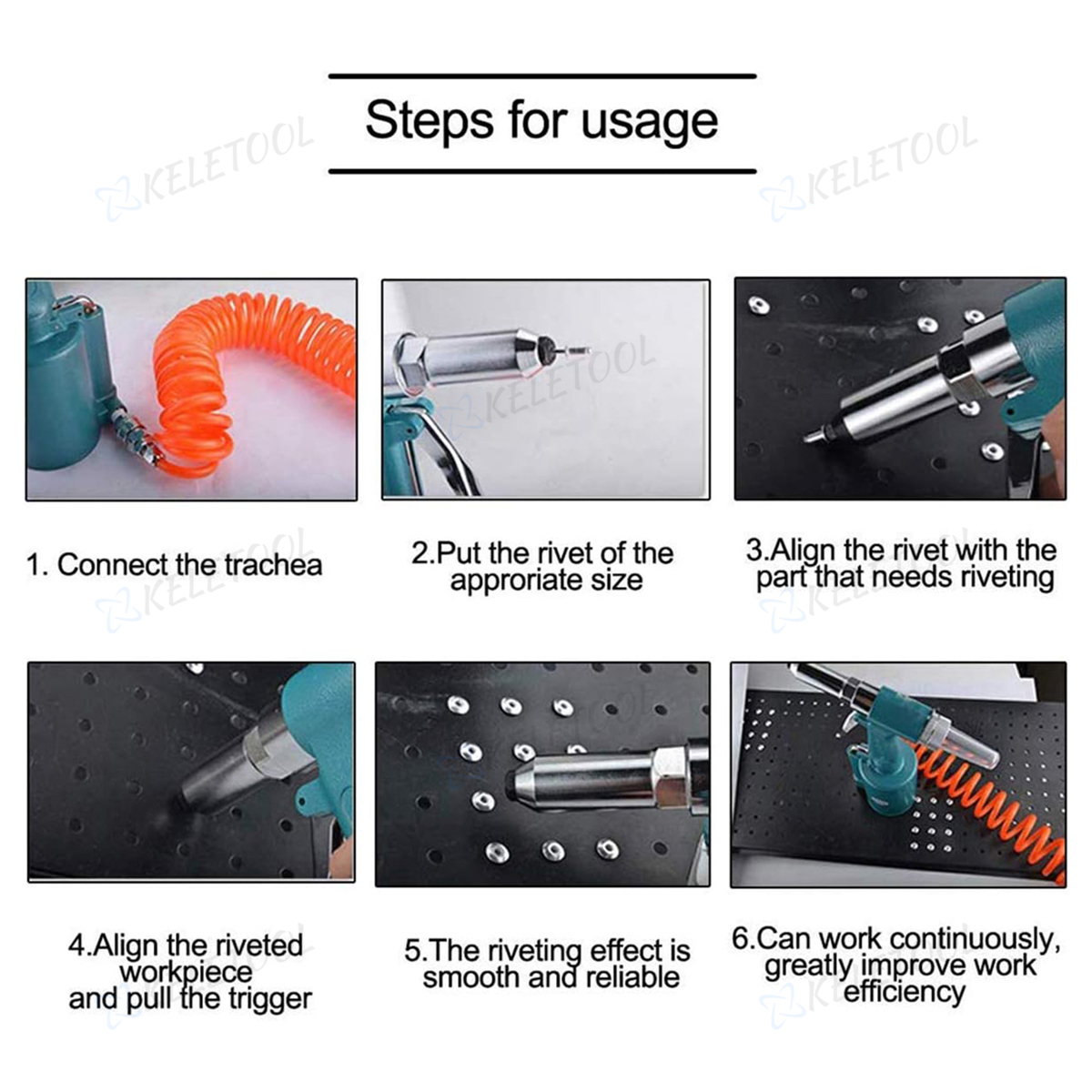 Steps for usage

1. Connect the trachea

2.Put the rivet of the approriate size

3.Align the rivet with the part that needs riveting

4.Align the riveted workpiece and pull the trigger

5.The riveting effect is smooth and reliable

6.Can work continuously, greatly improve work efficiency

KELETOOL