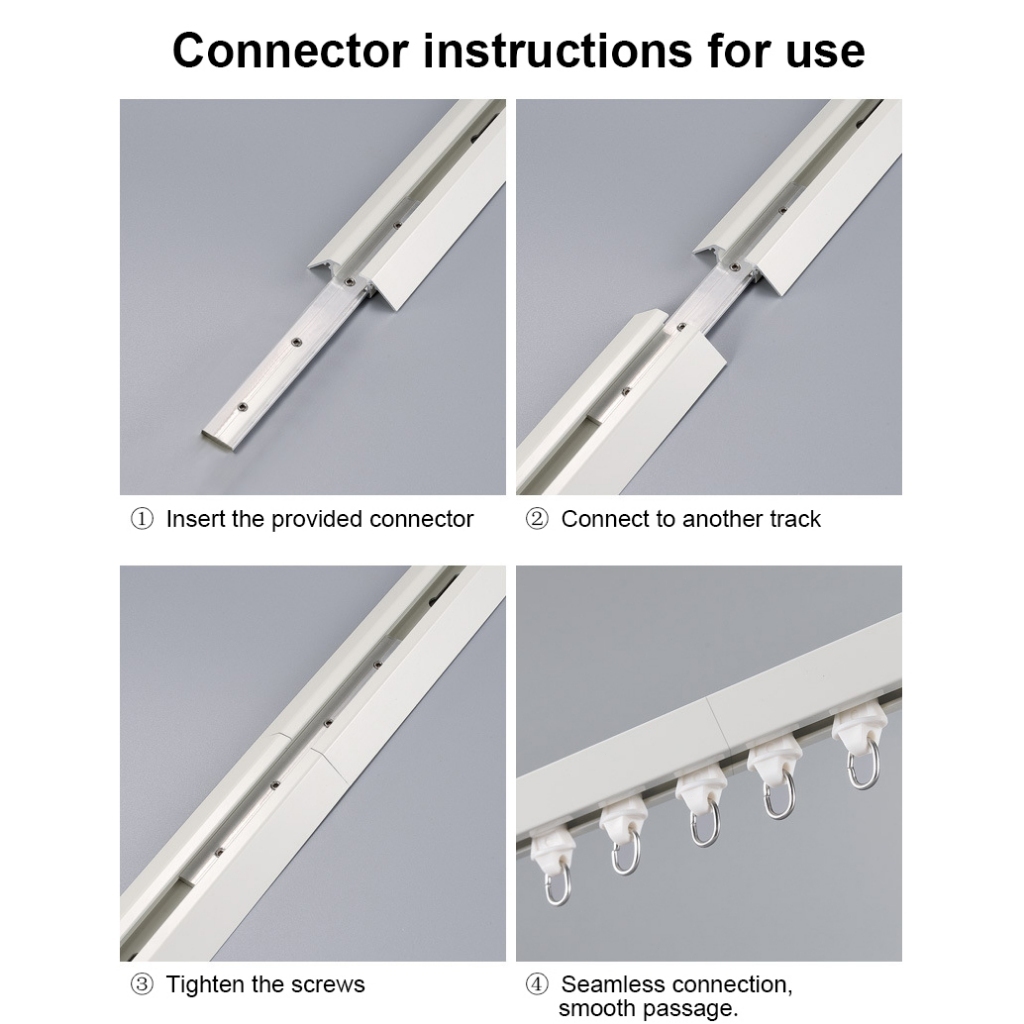 Connector instructions for use

① Insert the provided connector

② Connect to another track

③ Tighten the screws

④ Seamless connection, smooth passage.