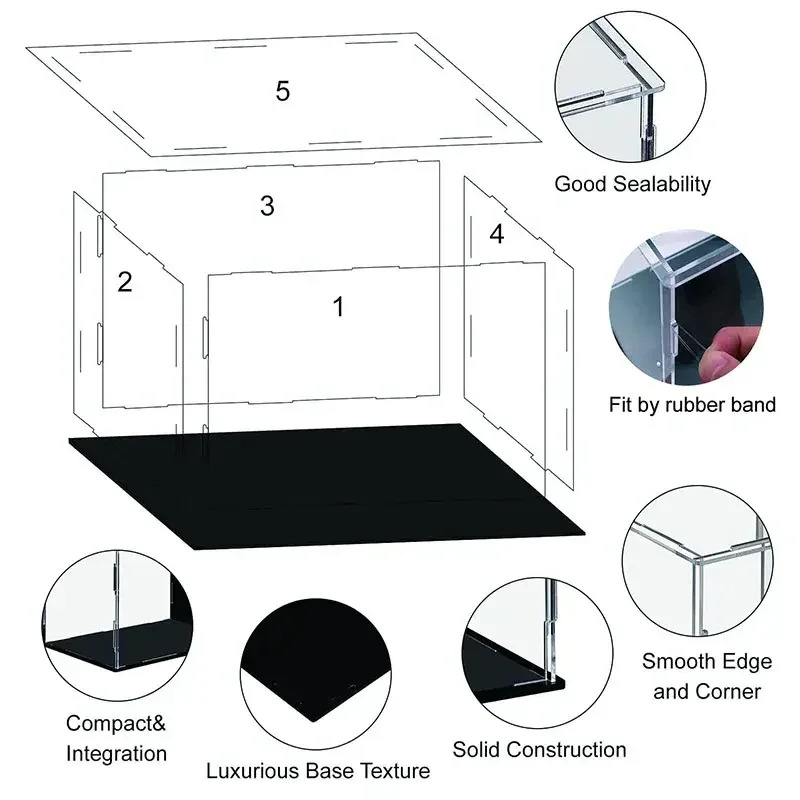 5

3

4

2

1

Good Sealability

Fit by rubber band

Smooth Edge and Corner

Compact& Integration

Luxurious Base Texture

Solid Construction