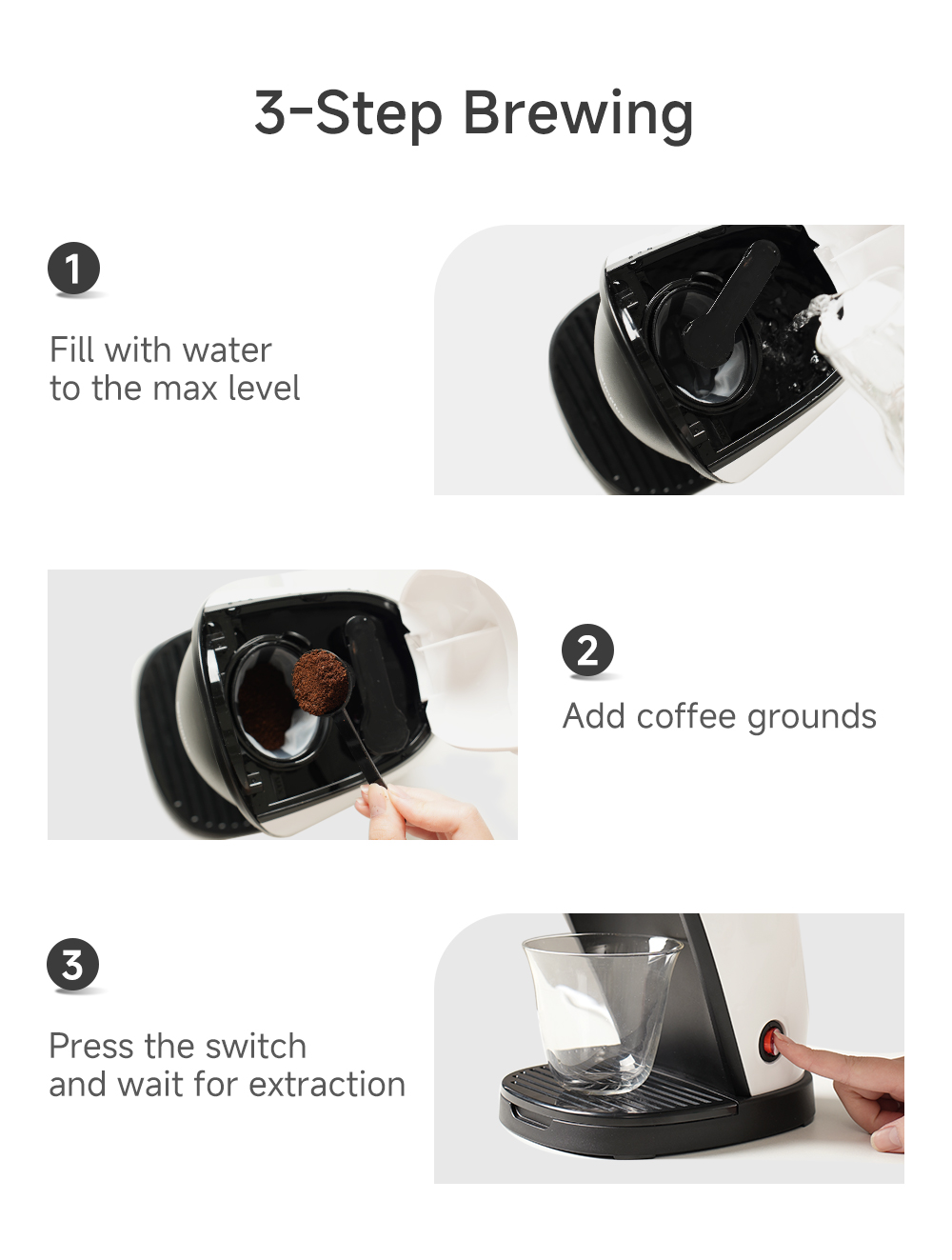 3-Step Brewing

1

Fill with water to the max level

2

Add coffee grounds

3

Press the switch and wait for extraction