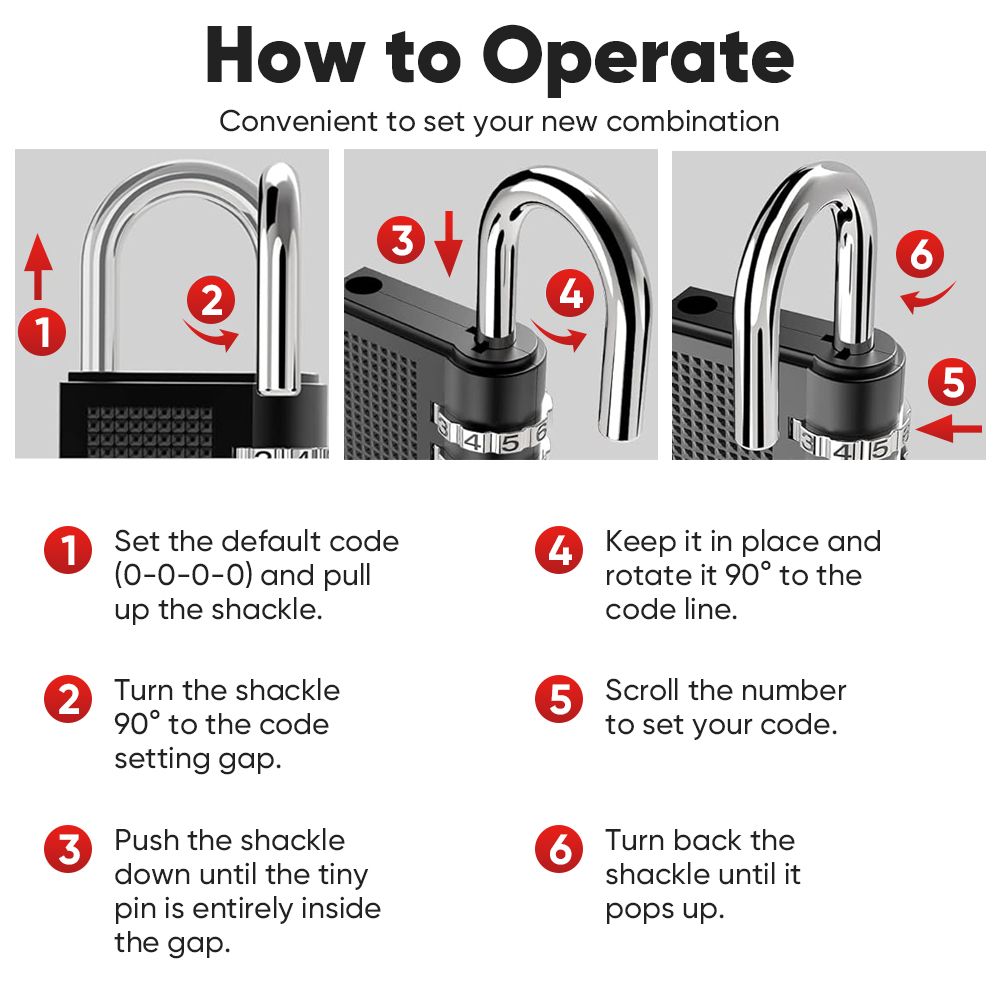 How to Operate

Convenient to set your new combination

1

2

3

4

3 4 5 6

6

5

3 4 5

1 Set the default code (0-0-0-0) and pull up the shackle.

2 Turn the shackle 90° to the code setting gap.

3 Push the shackle down until the tiny pin is entirely inside the gap.

4 Keep it in place and rotate it 90° to the code line.

5 Scroll the number to set your code.

6 Turn back the shackle until it pops up.