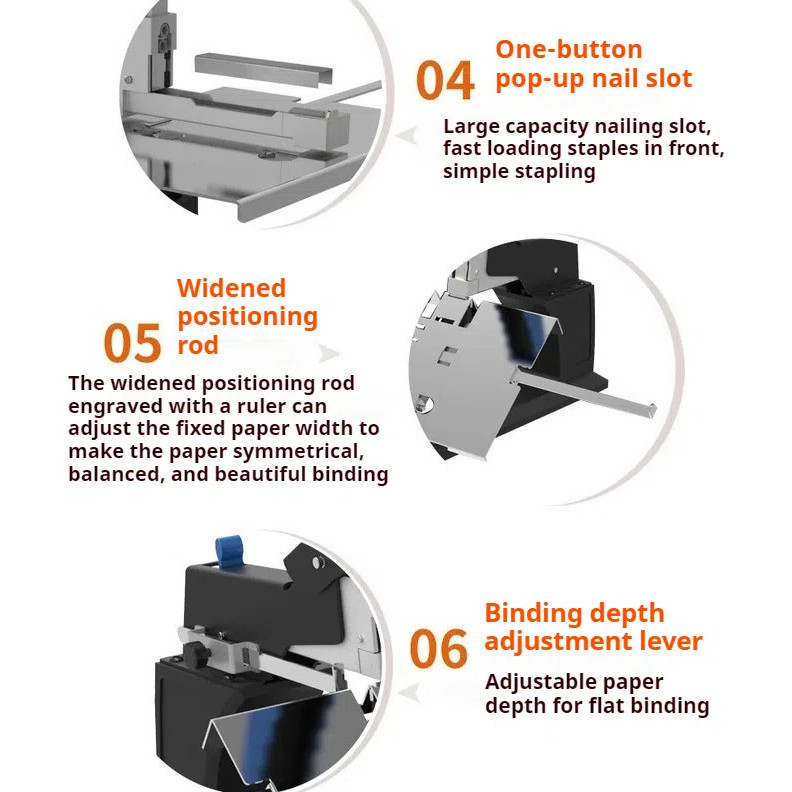 04 One-button pop-up nail slot

Large capacity nailing slot, fast loading staples in front, simple stapling

05 Widened positioning rod

The widened positioning rod engraved with a ruler can adjust the fixed paper width to make the paper symmetrical, balanced, and beautiful binding

06 Binding depth adjustment lever

Adjustable paper depth for flat binding