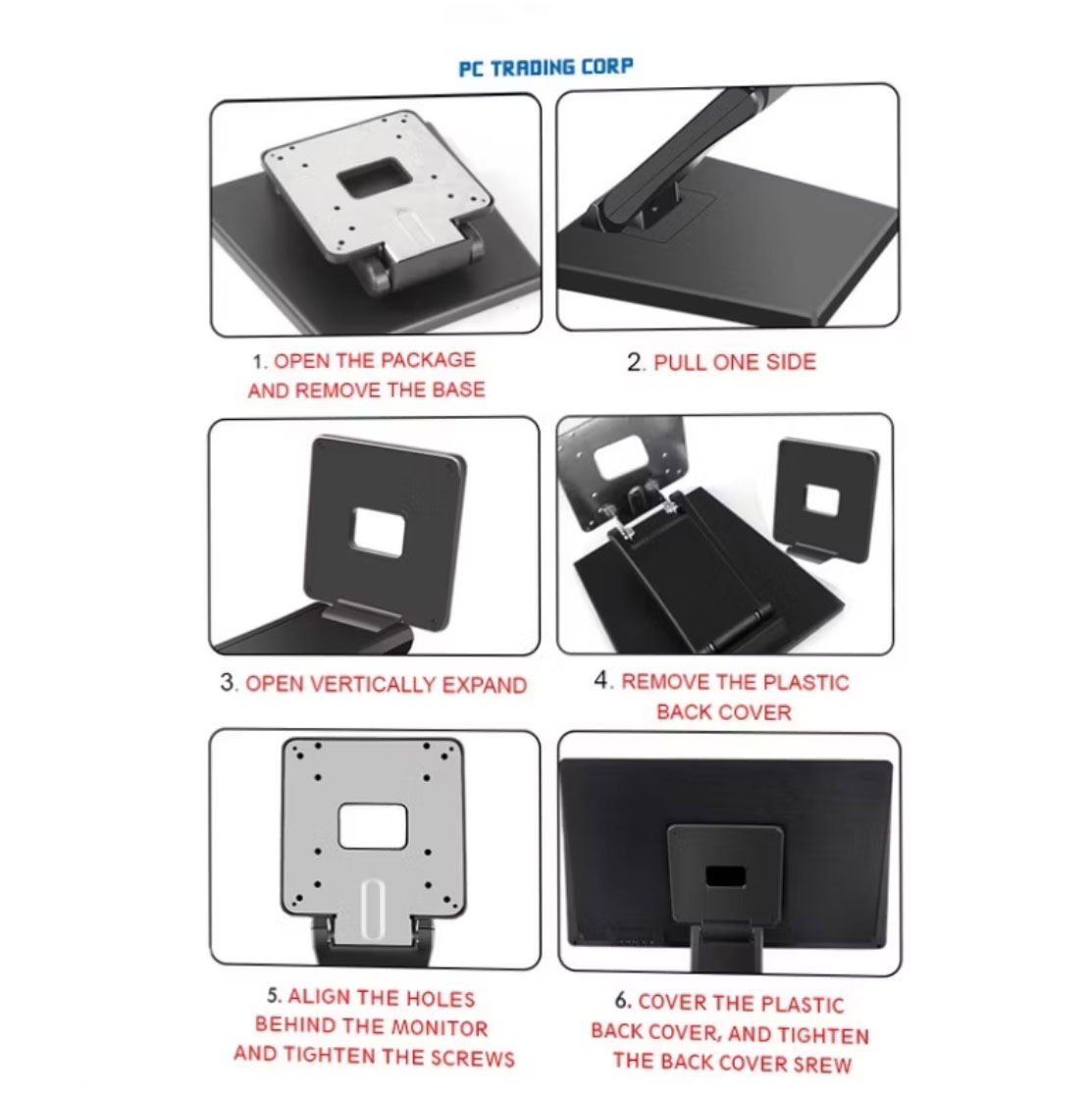 PC TRADING CORP

1. OPEN THE PACKAGE AND REMOVE THE BASE

2. PULL ONE SIDE

3. OPEN VERTICALLY EXPAND

4. REMOVE THE PLASTIC BACK COVER

5. ALIGN THE HOLES BEHIND THE MONITOR AND TIGHTEN THE SCREWS

6. COVER THE PLASTIC BACK COVER, AND TIGHTEN THE BACK COVER SREW