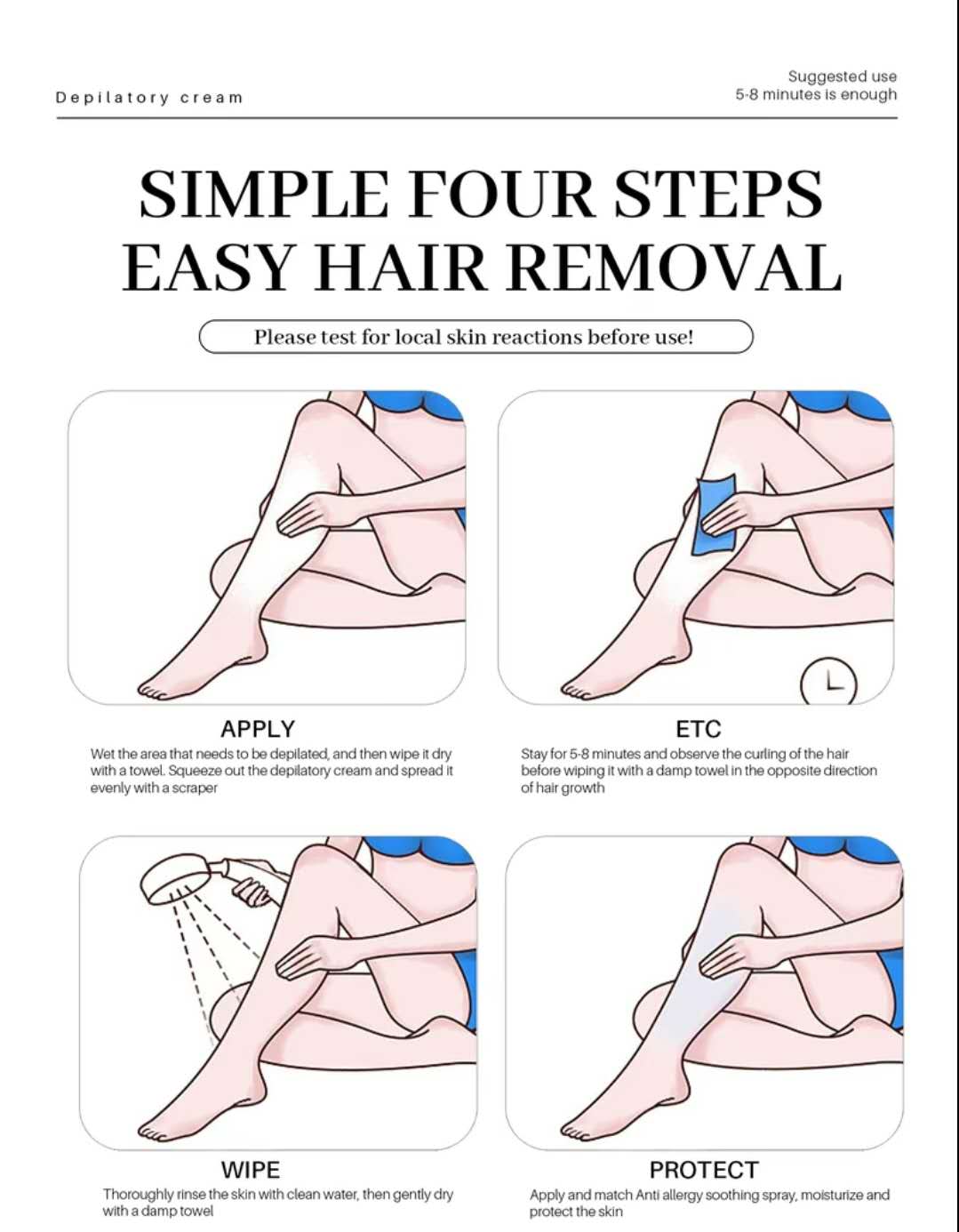 Depilatory cream

Suggested use
5-8 minutes is enough

SIMPLE FOUR STEPS
EASY HAIR REMOVAL

Please test for local skin reactions before use!

APPLY
Wet the area that needs to be depilated, and then wipe it dry with a towel. Squeeze out the depilatory cream and spread it evenly with a scraper

ETC
Stay for 5-8 minutes and observe the curling of the hair before wiping it with a damp towel in the opposite direction of hair growth

WIPE
Thoroughly rinse the skin with clean water, then gently dry with a damp towel

PROTECT
Apply and match Anti allergy soothing spray, moisturize and protect the skin