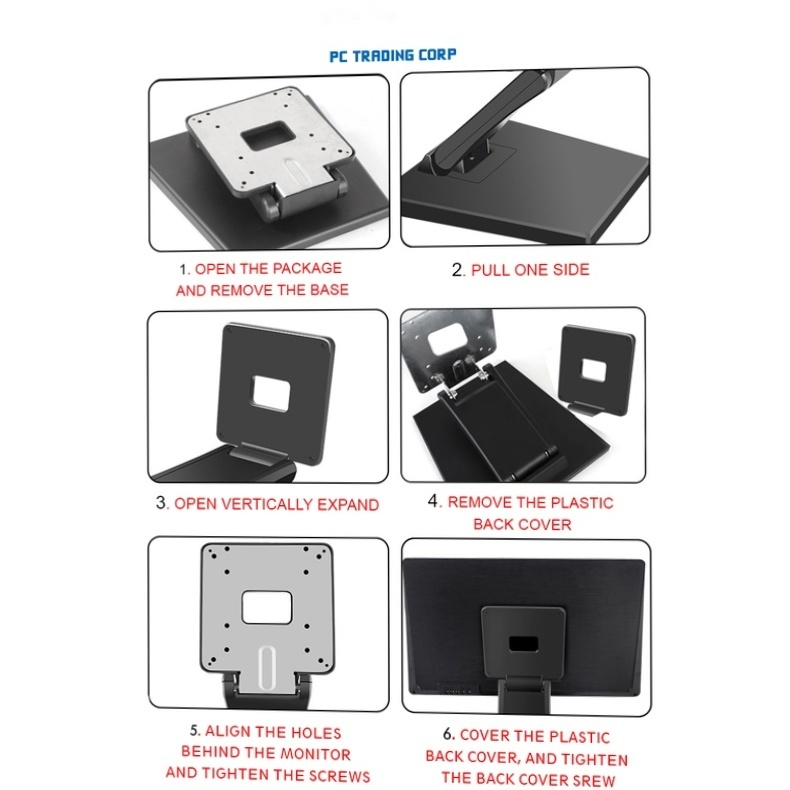 PC TRADING CORP

1. OPEN THE PACKAGE AND REMOVE THE BASE

2. PULL ONE SIDE

3. OPEN VERTICALLY EXPAND

4. REMOVE THE PLASTIC BACK COVER

5. ALIGN THE HOLES BEHIND THE MONITOR AND TIGHTEN THE SCREWS

6. COVER THE PLASTIC BACK COVER, AND TIGHTEN THE BACK COVER SREW