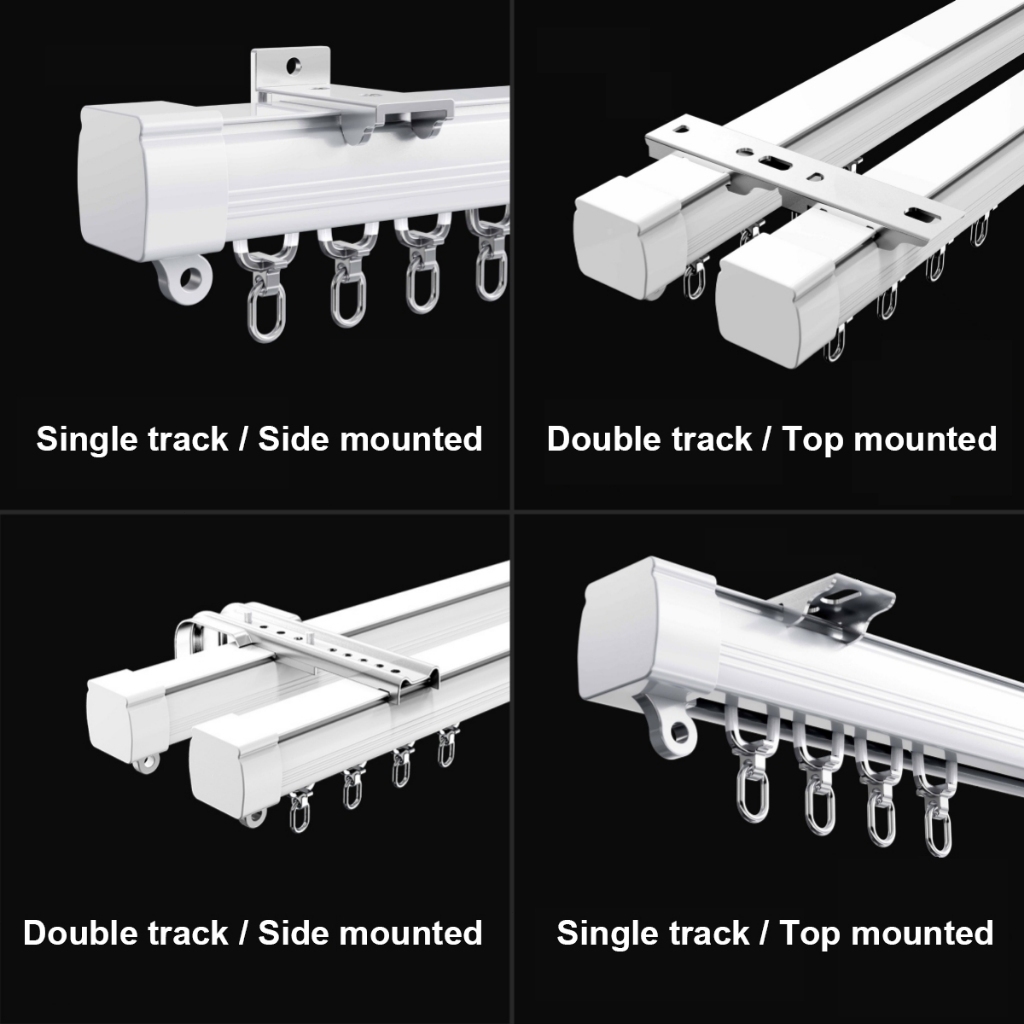 Single track / Side mounted

Double track / Top mounted

Double track / Side mounted

Single track / Top mounted