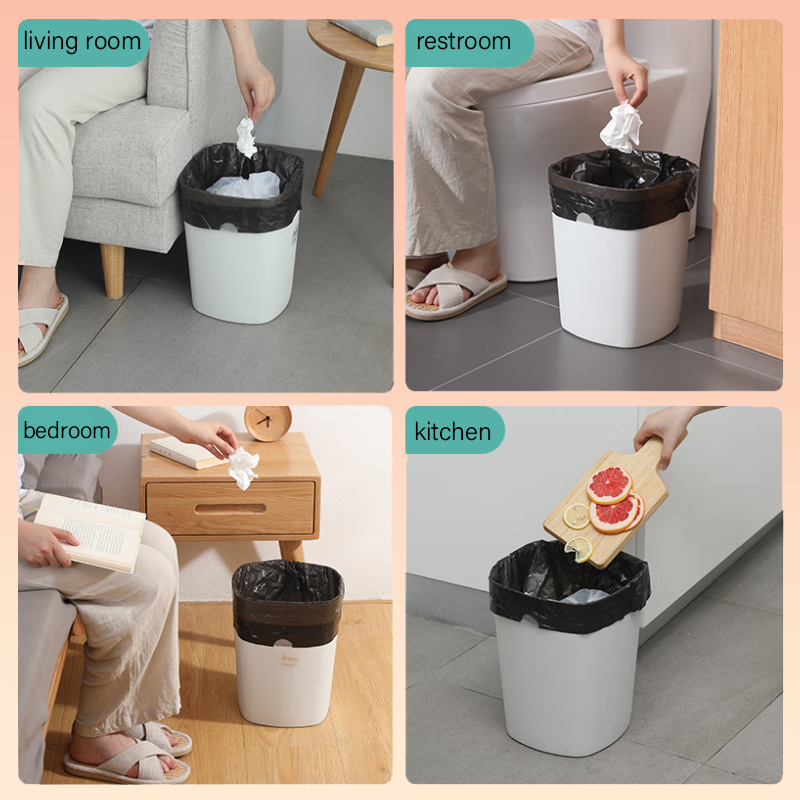 living room

restroom

bedroom

kitchen