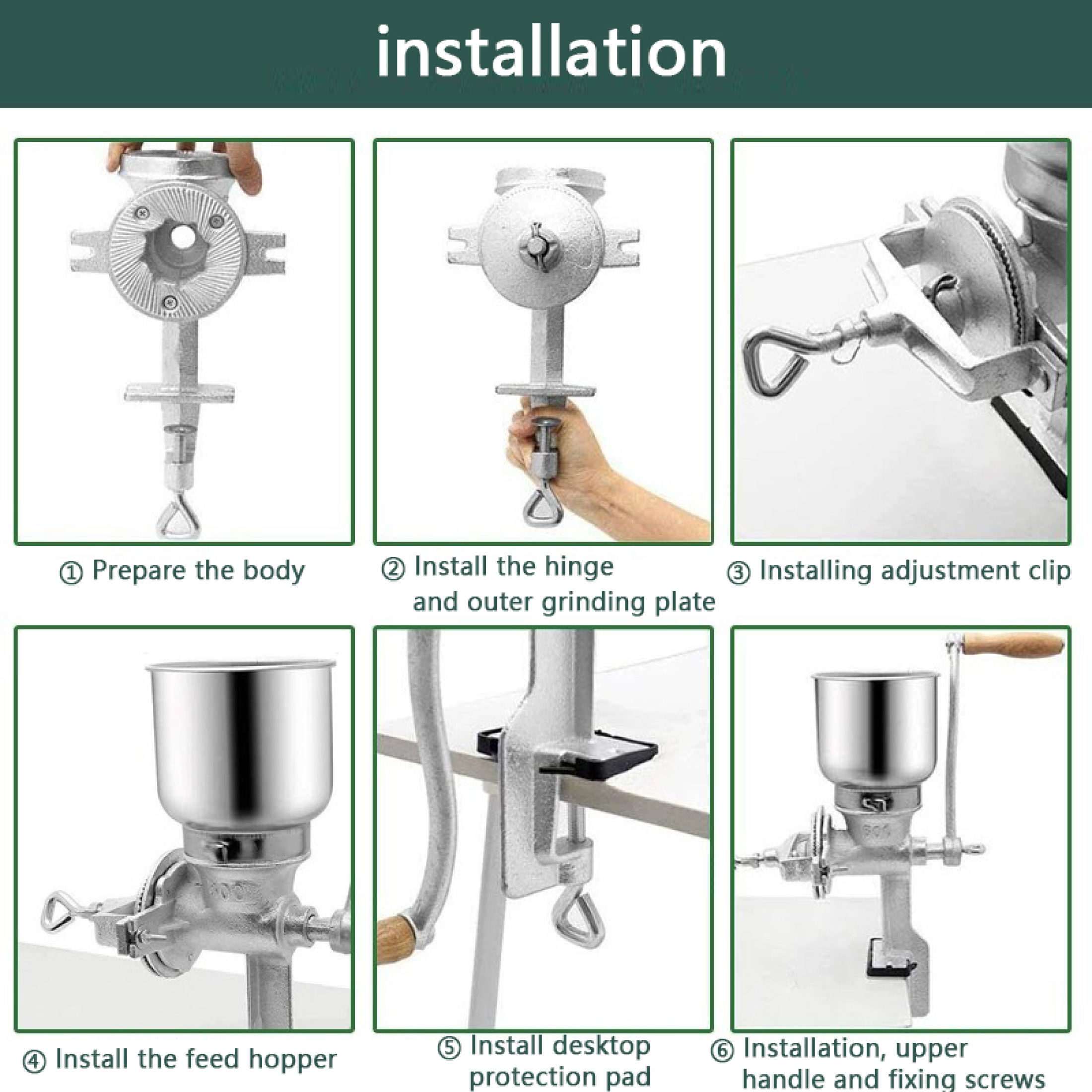 installation

① Prepare the body

② Install the hinge and outer grinding plate

③ Installing adjustment clip

④ Install the feed hopper

⑤ Install desktop protection pad

⑥ Installation, upper handle and fixing screws