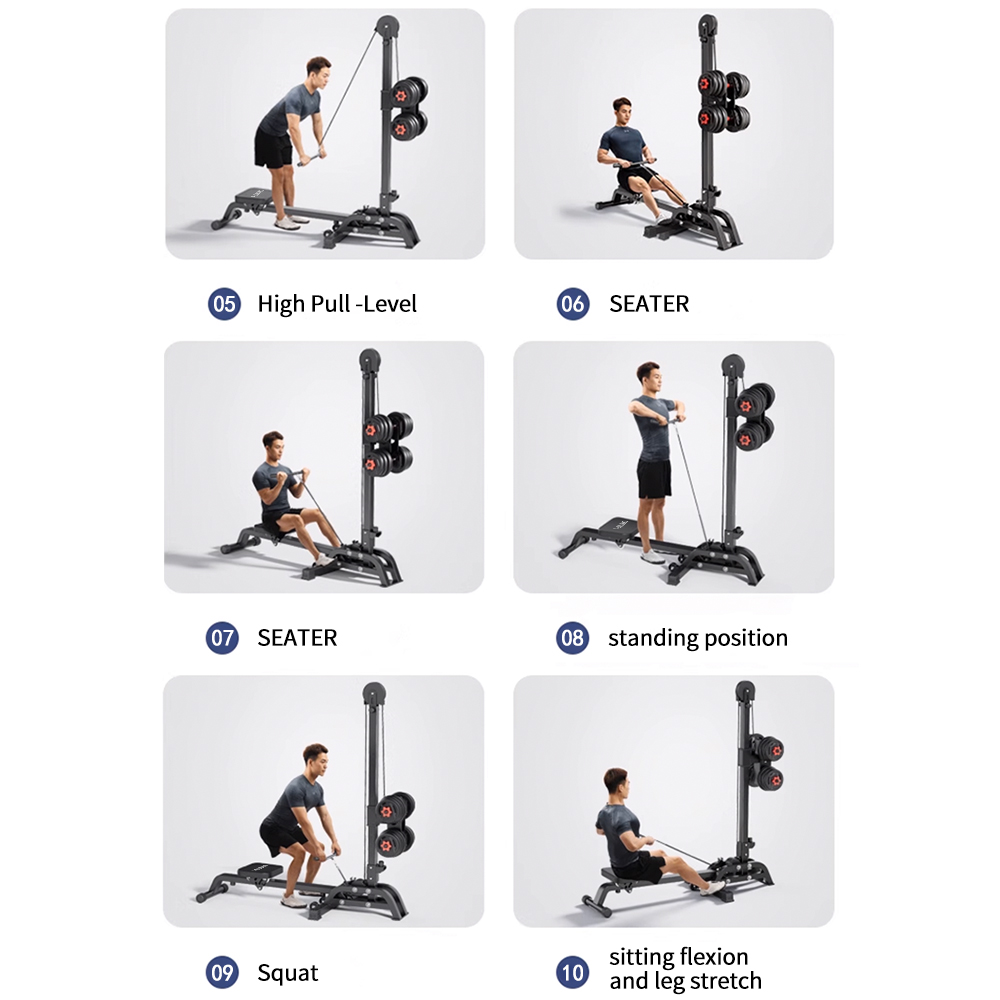 05 High Pull -Level

06 SEATER

07 SEATER

08 standing position

09 Squat

10 sitting flexion and leg stretch