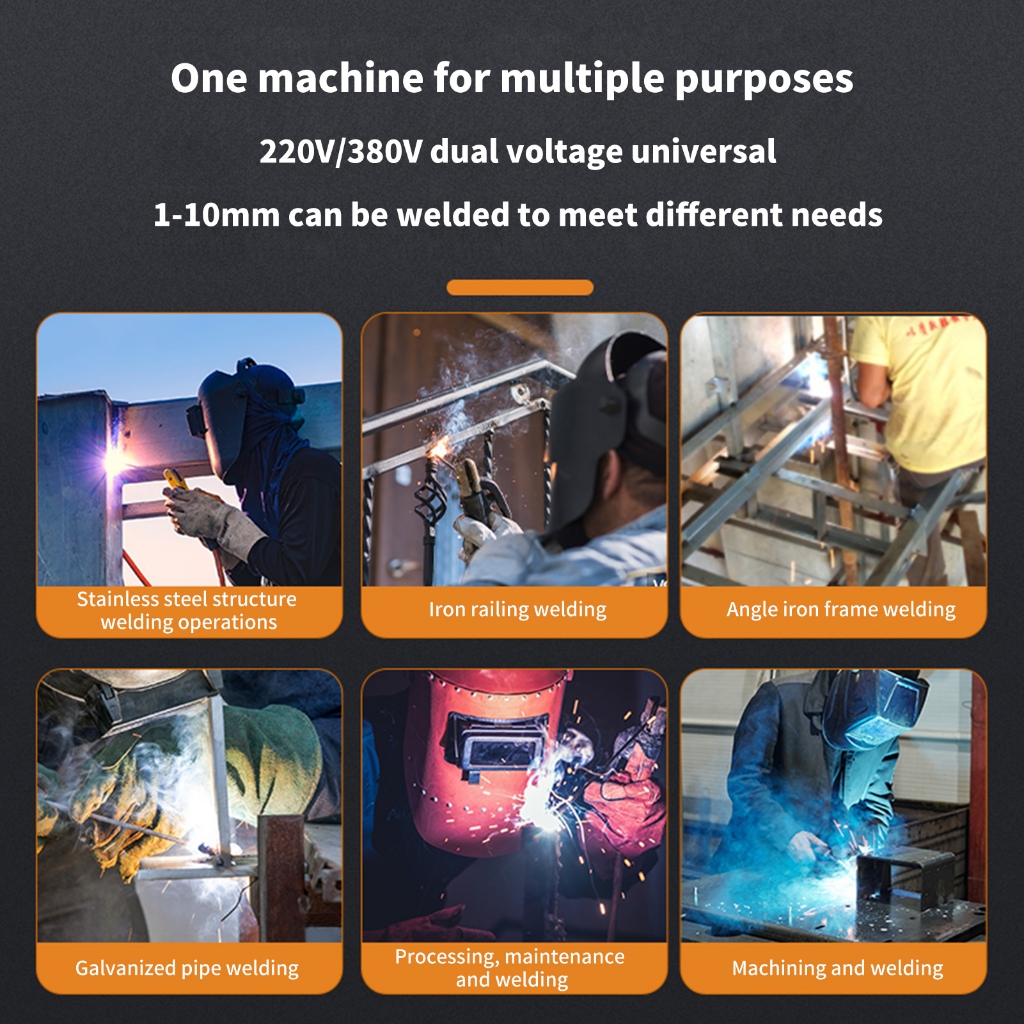 One machine for multiple purposes

220V/380V dual voltage universal

1-10mm can be welded to meet different needs

Stainless steel structure welding operations

Iron railing welding

Angle iron frame welding

Galvanized pipe welding

Processing, maintenance and welding

Machining and welding