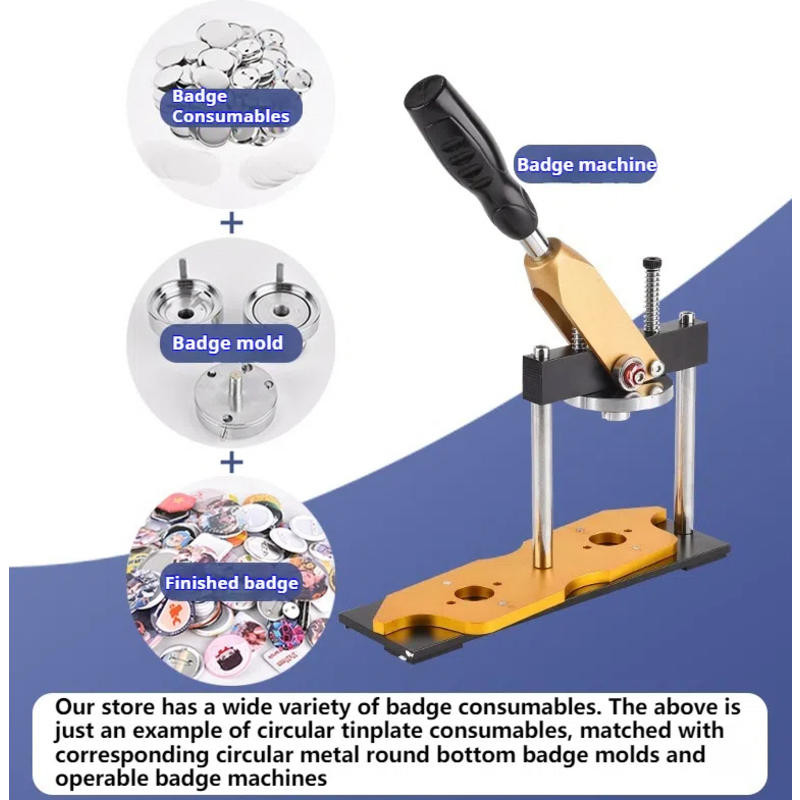 Badge Consumables

+

Badge mold

+

Finished badge

Badge machine

Our store has a wide variety of badge consumables. The above is just an example of circular tinplate consumables, matched with corresponding circular metal round bottom badge molds and operable badge machines