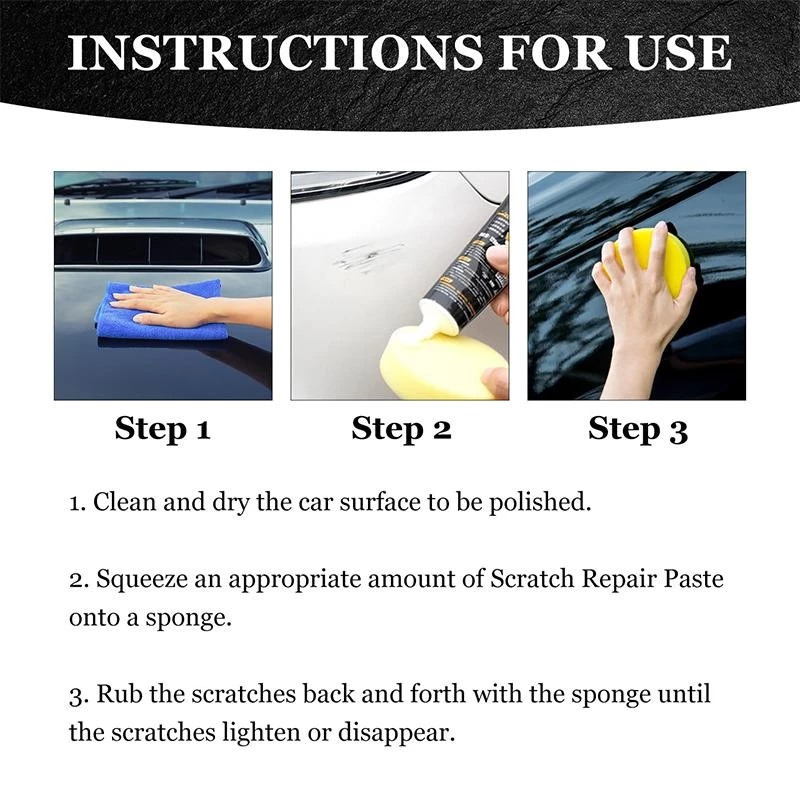 INSTRUCTIONS FOR USE

Step 1

Step 2

Step 3

1. Clean and dry the car surface to be polished.

2. Squeeze an appropriate amount of Scratch Repair Paste onto a sponge.

3. Rub the scratches back and forth with the sponge until the scratches lighten or disappear.