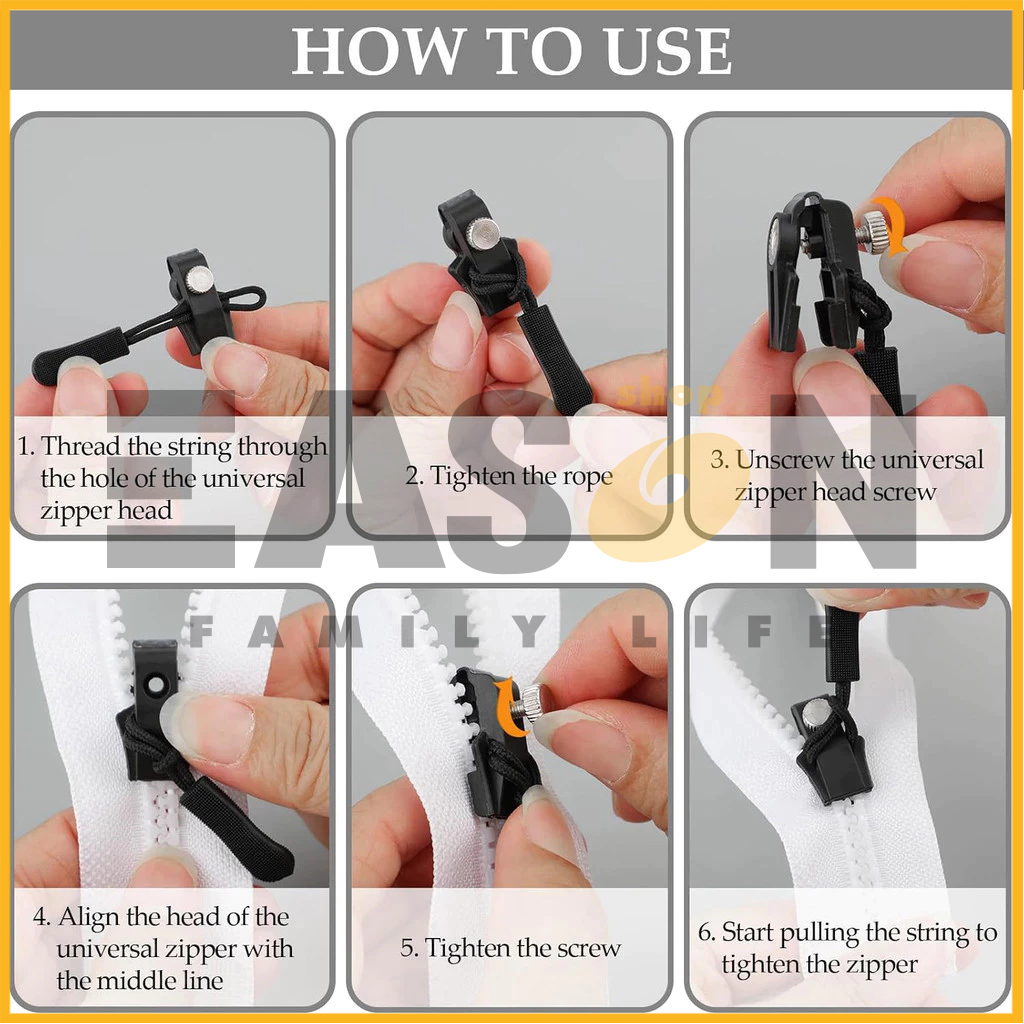 HOW TO USE

1. Thread the string through the hole of the universal zipper head

2. Tighten the rope

3. Unscrew the universal zipper head screw

EASON shop

FAMILY LIFE

4. Align the head of the universal zipper with the middle line

5. Tighten the screw

6. Start pulling the string to tighten the zipper