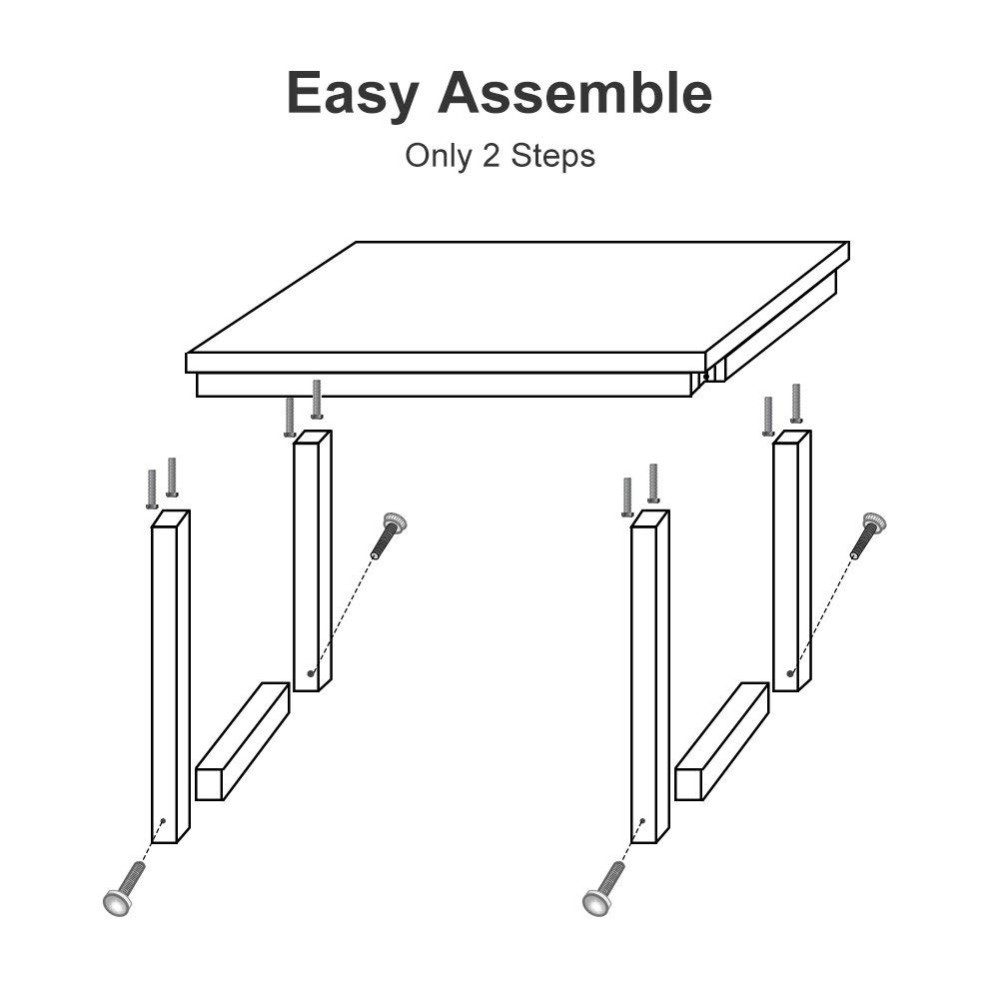 Easy Assemble

Only 2 Steps