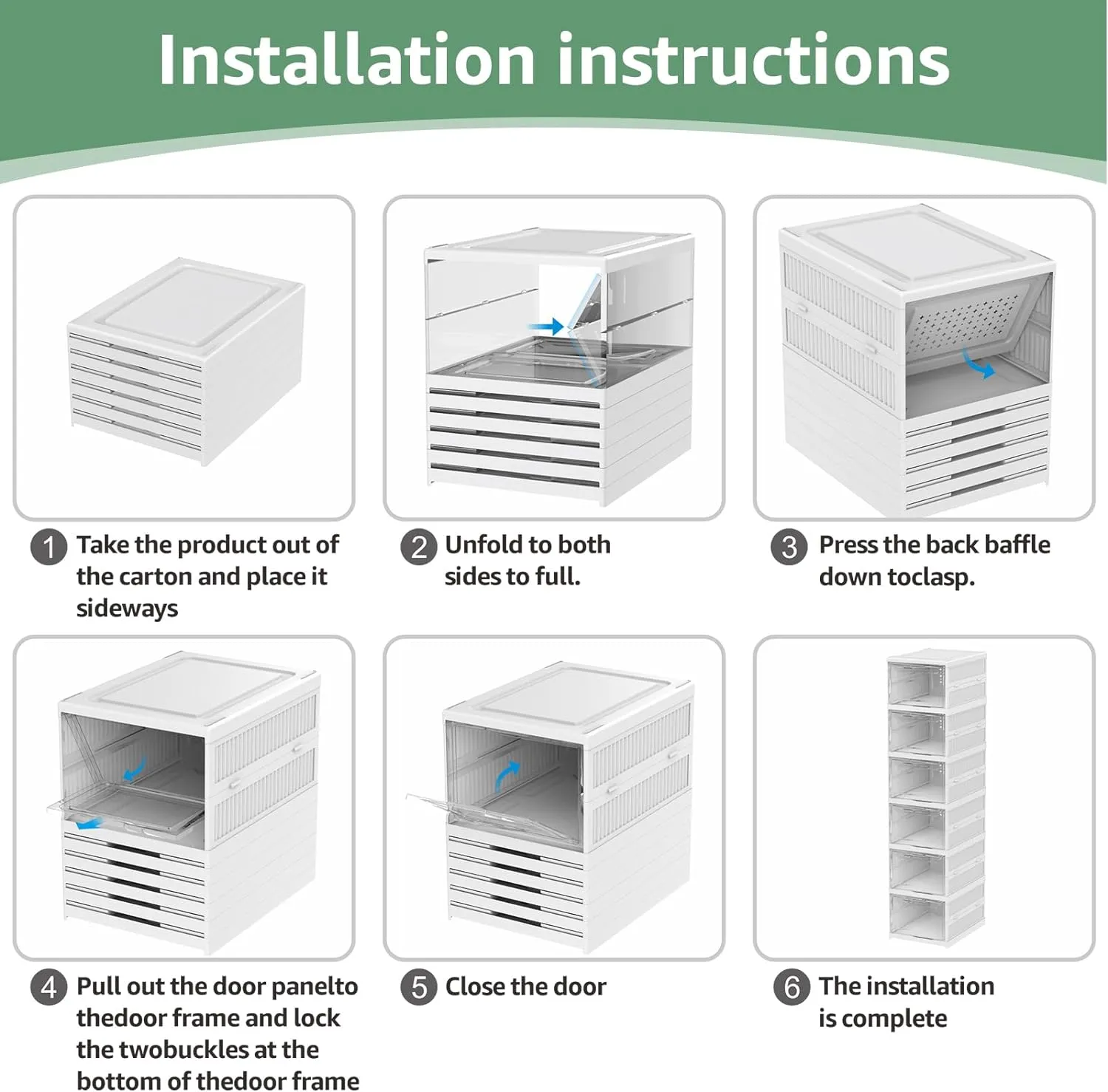 Installation instructions

1 Take the product out of the carton and place it sideways

2 Unfold to both sides to full.

3 Press the back baffle down toclasp.

4 Pull out the door panelto thedoor frame and lock the twobuckles at the bottom of thedoor frame

5 Close the door

6 The installation is complete