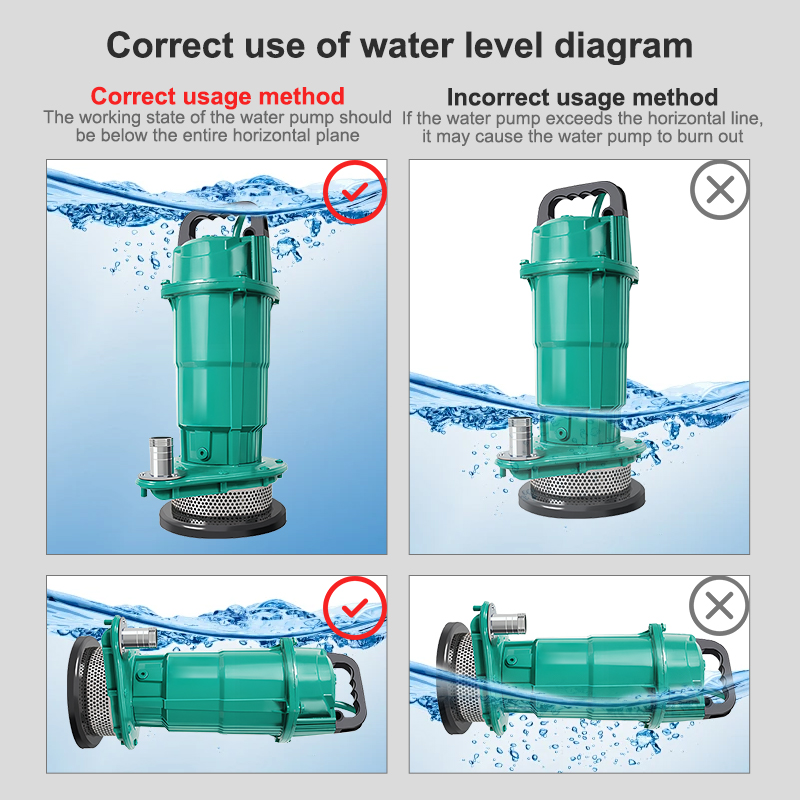 Correct use of water level diagram

Correct usage method
The working state of the water pump should be below the entire horizontal plane

Incorrect usage method
If the water pump exceeds the horizontal line, it may cause the water pump to burn out