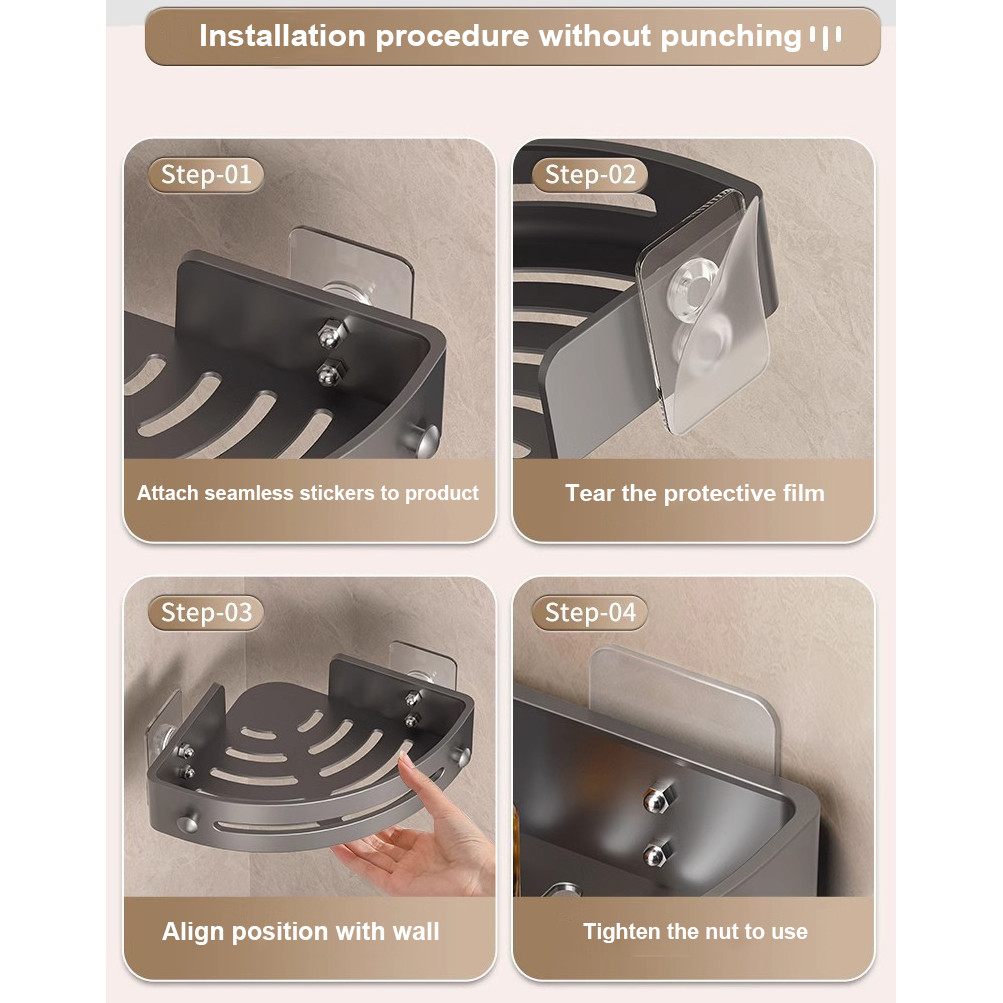 Installation procedure without punching

Step-01

Attach seamless stickers to product

Step-02

Tear the protective film

Step-03

Align position with wall

Step-04

Tighten the nut to use