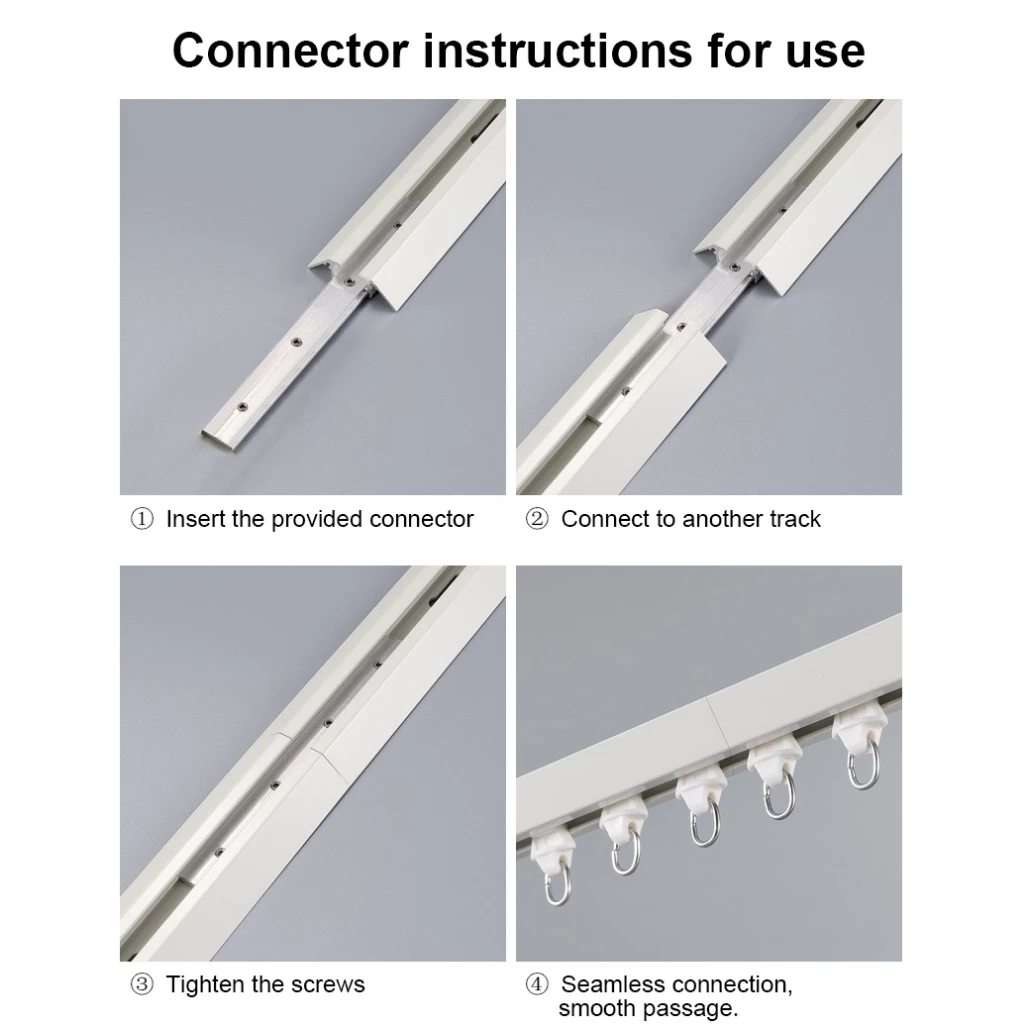 Connector instructions for use

① Insert the provided connector

② Connect to another track

③ Tighten the screws

④ Seamless connection, smooth passage.