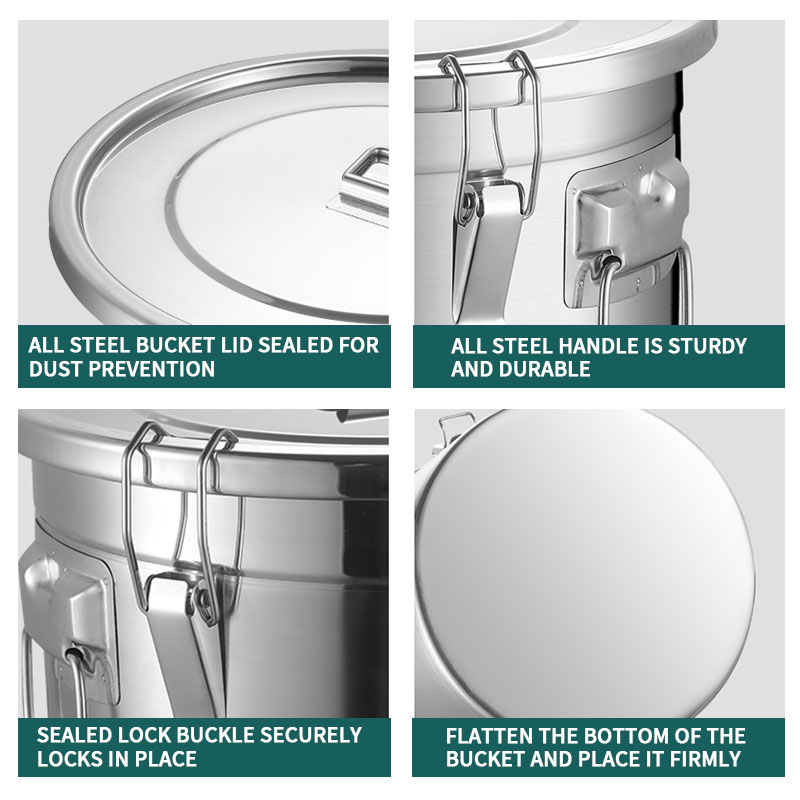 ALL STEEL BUCKET LID SEALED FOR DUST PREVENTION

ALL STEEL HANDLE IS STURDY AND DURABLE

SEALED LOCK BUCKLE SECURELY LOCKS IN PLACE

FLATTEN THE BOTTOM OF THE BUCKET AND PLACE IT FIRMLY