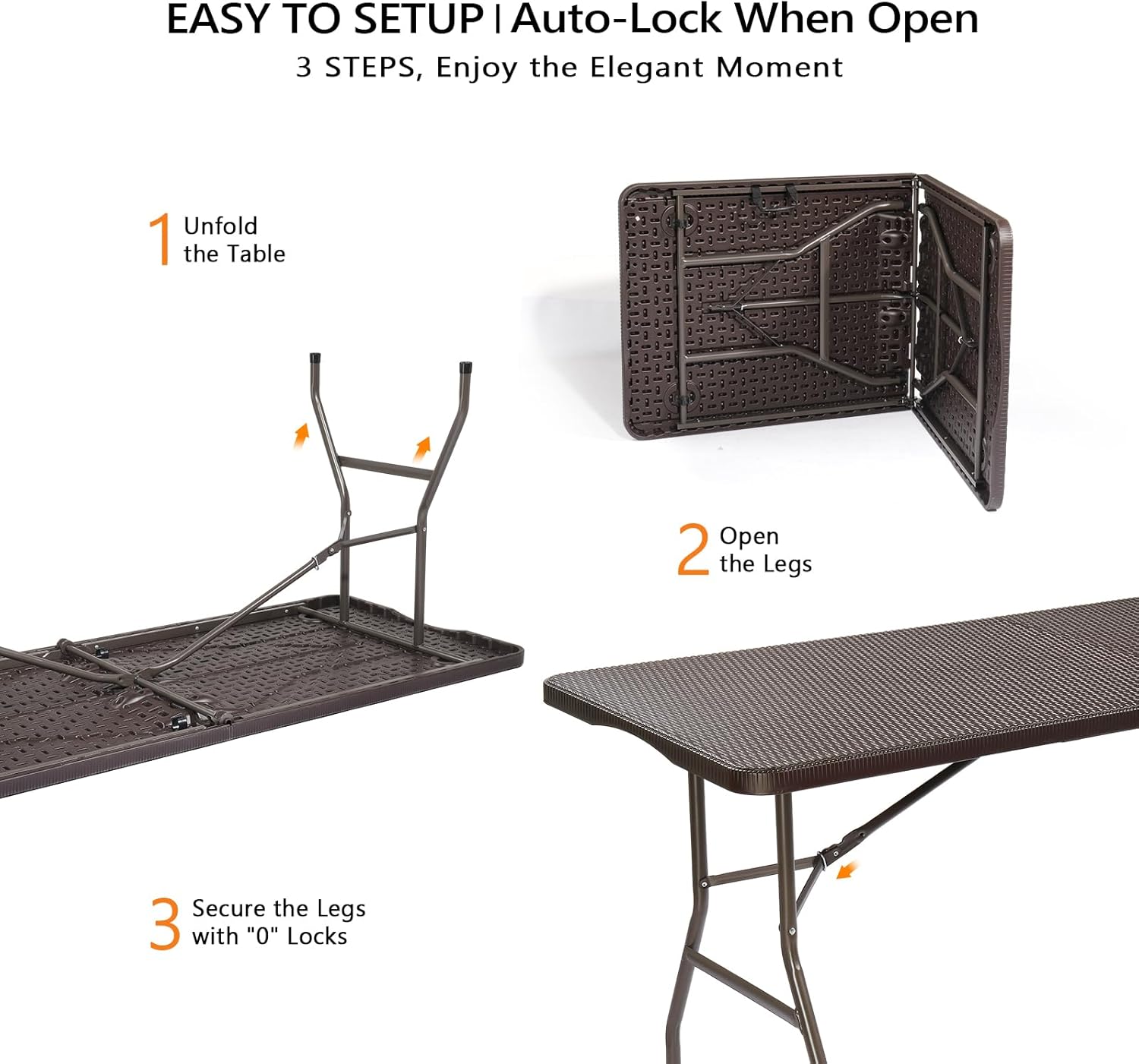 EASY TO SETUP | Auto-Lock When Open

3 STEPS, Enjoy the Elegant Moment

1 Unfold the Table

2 Open the Legs

3 Secure the Legs with "0" Locks