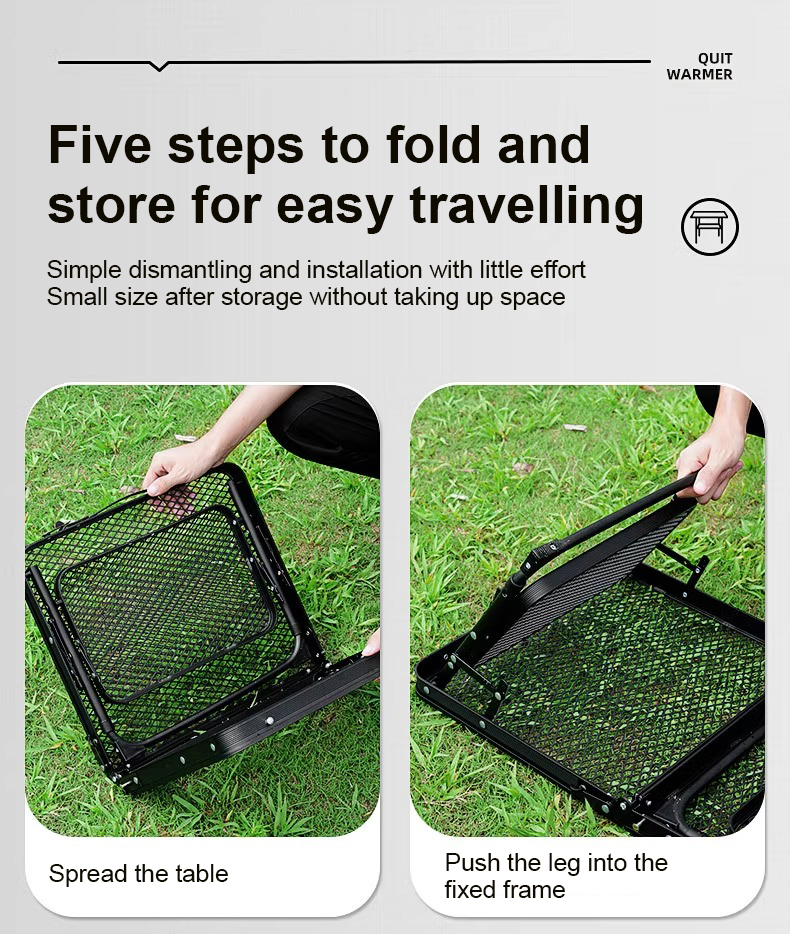 QUIT WARMER

Five steps to fold and store for easy travelling

Simple dismantling and installation with little effort
Small size after storage without taking up space

Spread the table

Push the leg into the fixed frame