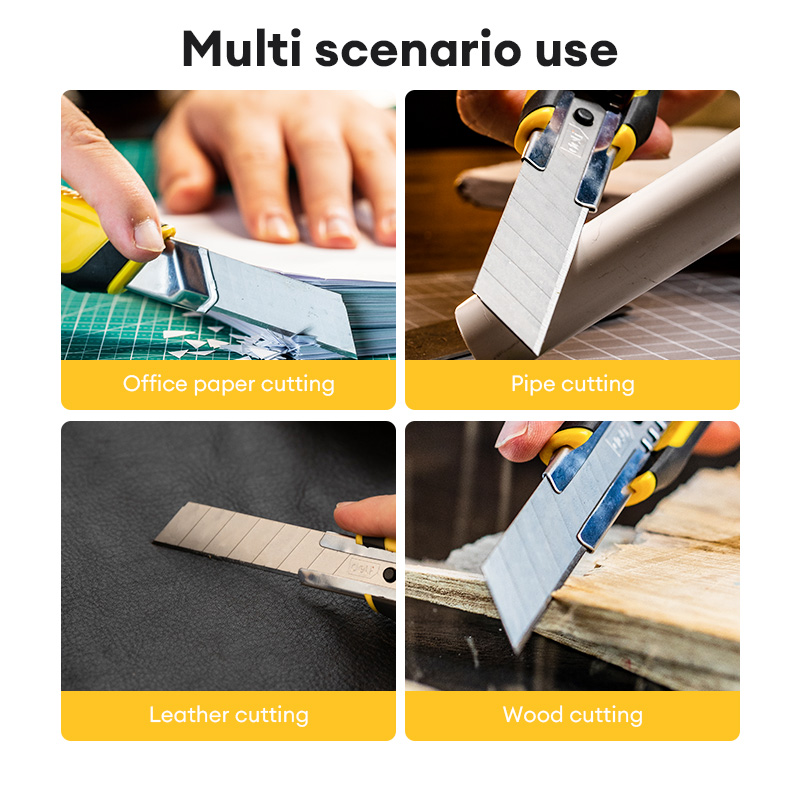 Multi scenario use

Office paper cutting

Pipe cutting

Leather cutting

Wood cutting