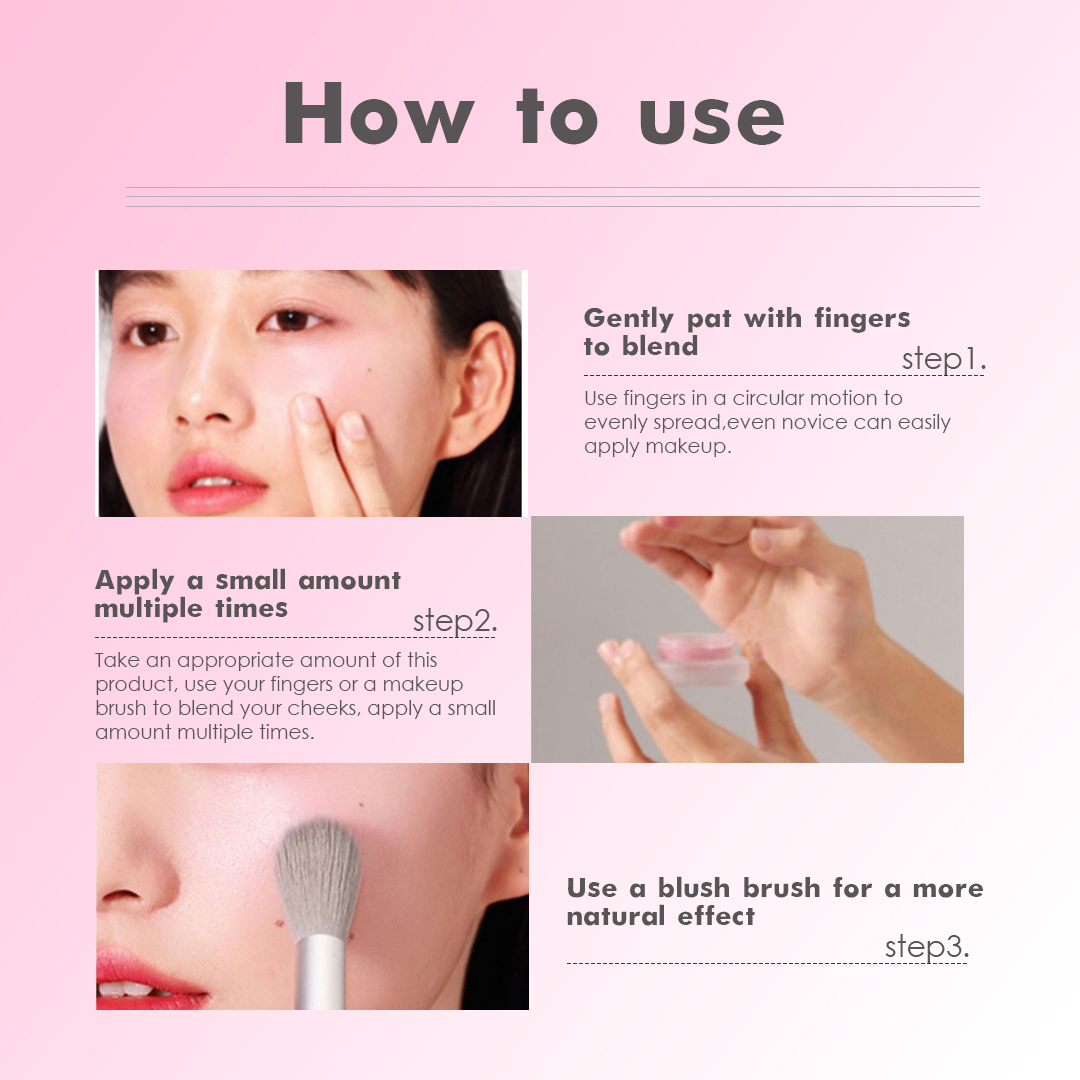 How to use

Gently pat with fingers to blend
step1.

Use fingers in a circular motion to evenly spread,even novice can easily apply makeup.

Apply a small amount multiple times
step2.

Take an appropriate amount of this product, use your fingers or a makeup brush to blend your cheeks, apply a small amount multiple times.

Use a blush brush for a more natural effect
step3.