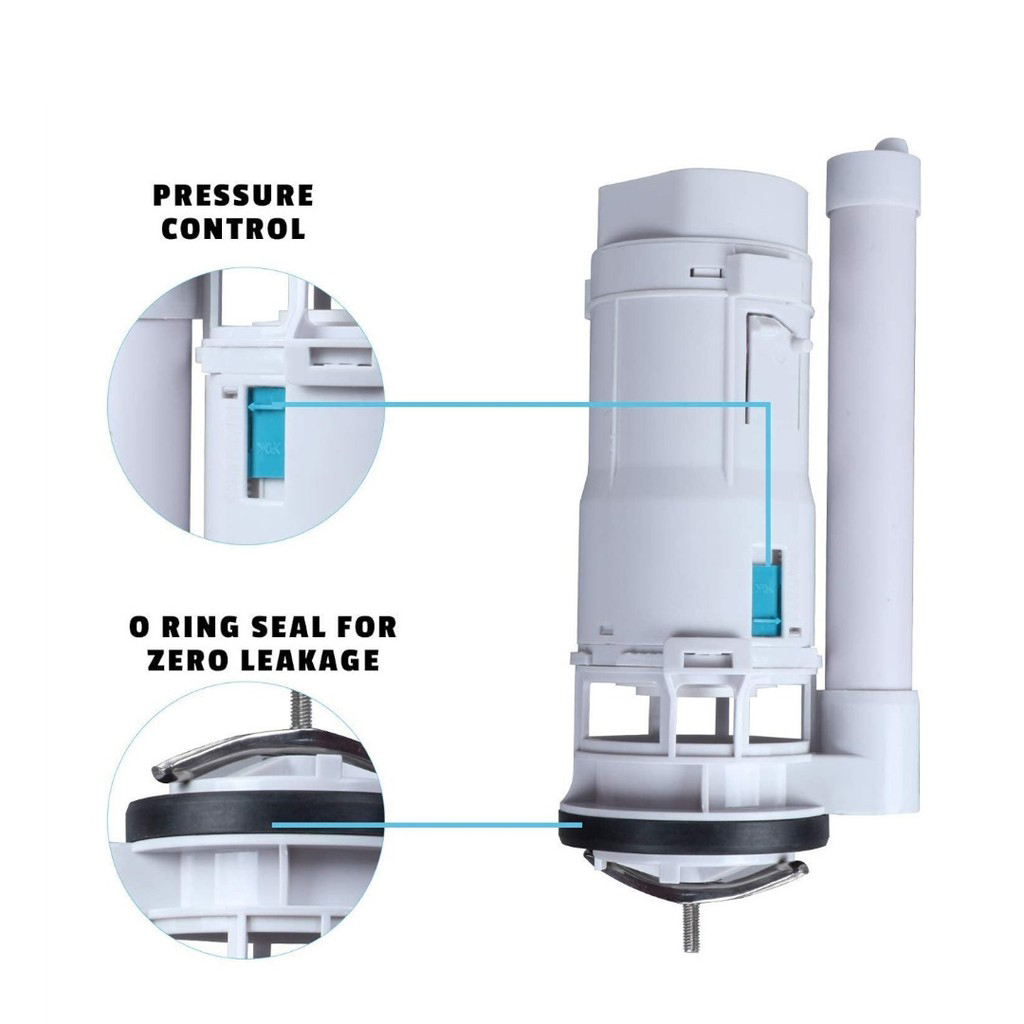 PRESSURE CONTROL

O RING SEAL FOR ZERO LEAKAGE