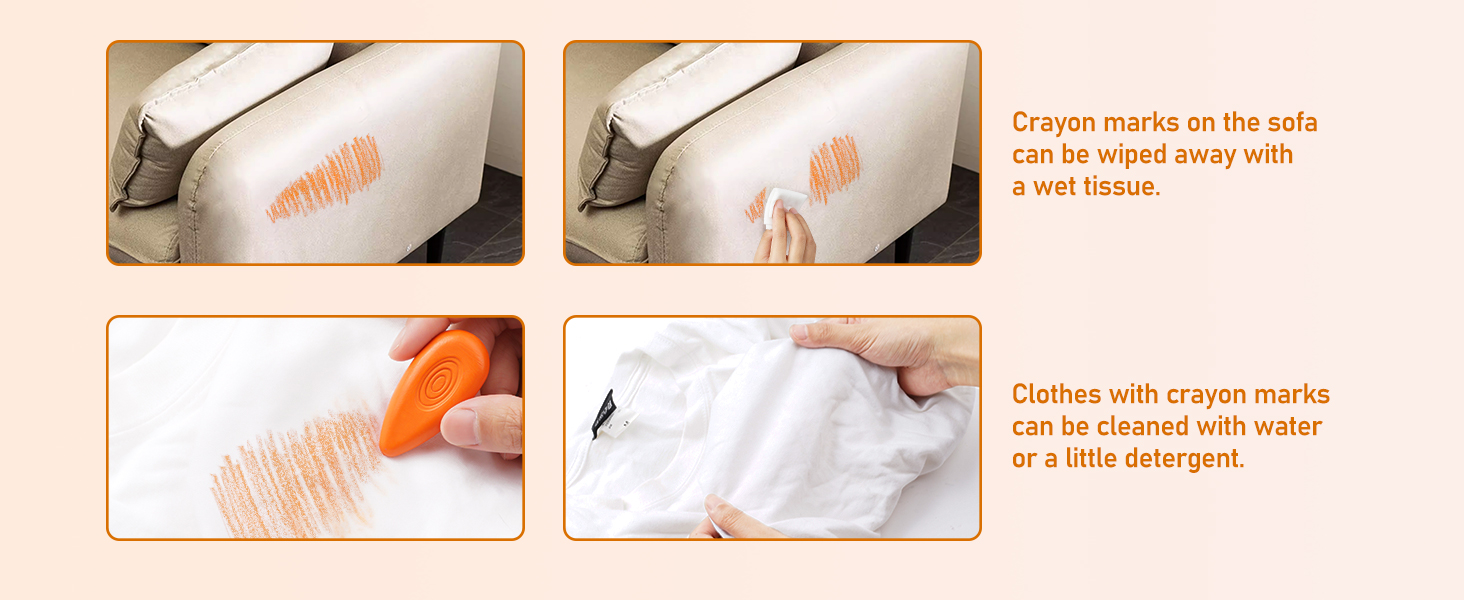 Crayon marks on the sofa can be wiped away with a wet tissue.

Clothes with crayon marks can be cleaned with water or a little detergent.